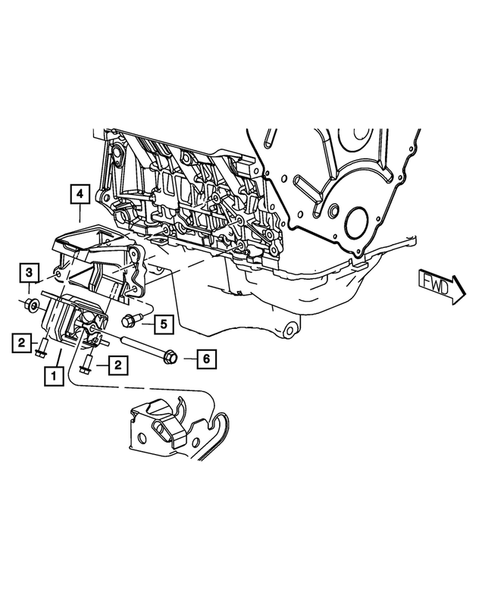 4
3
FWD
5
2
6
2
1