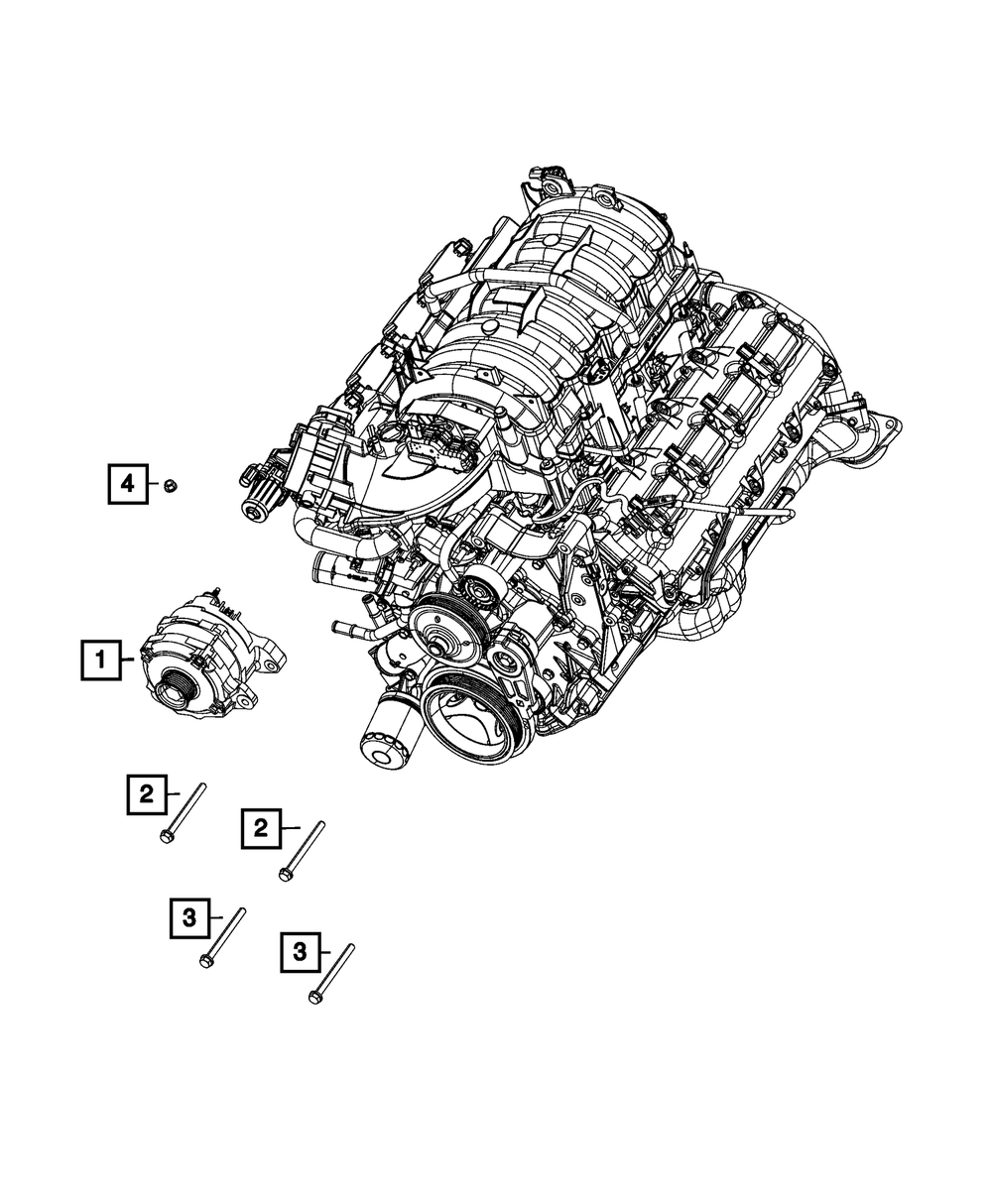 4
1
2
2
3
3