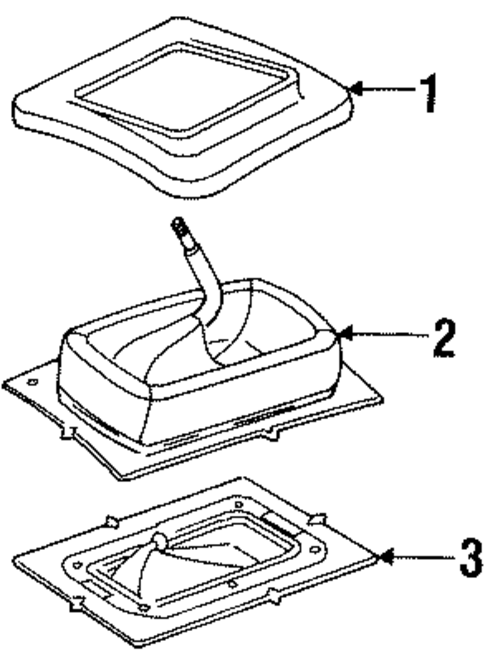 1
2
3