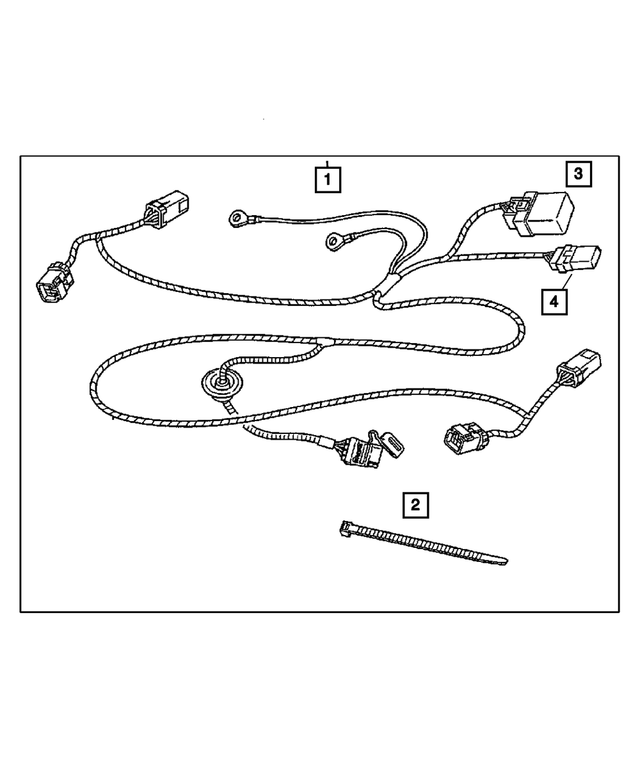 1
3
4
2