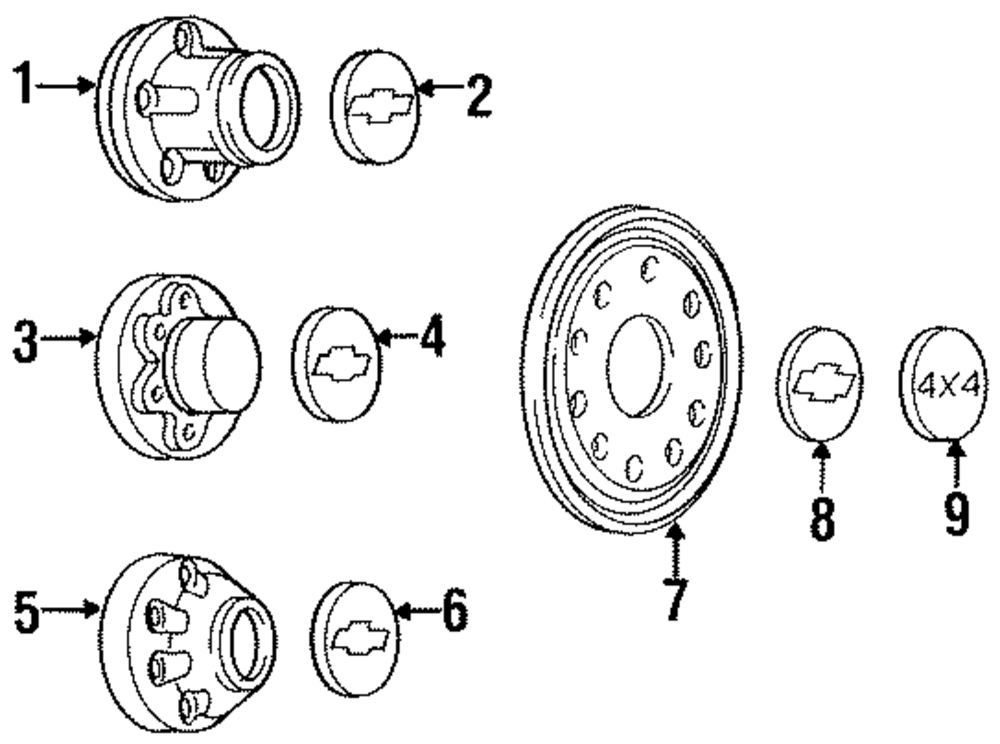 1
2
3
4
5
6
7
8
4X4
9