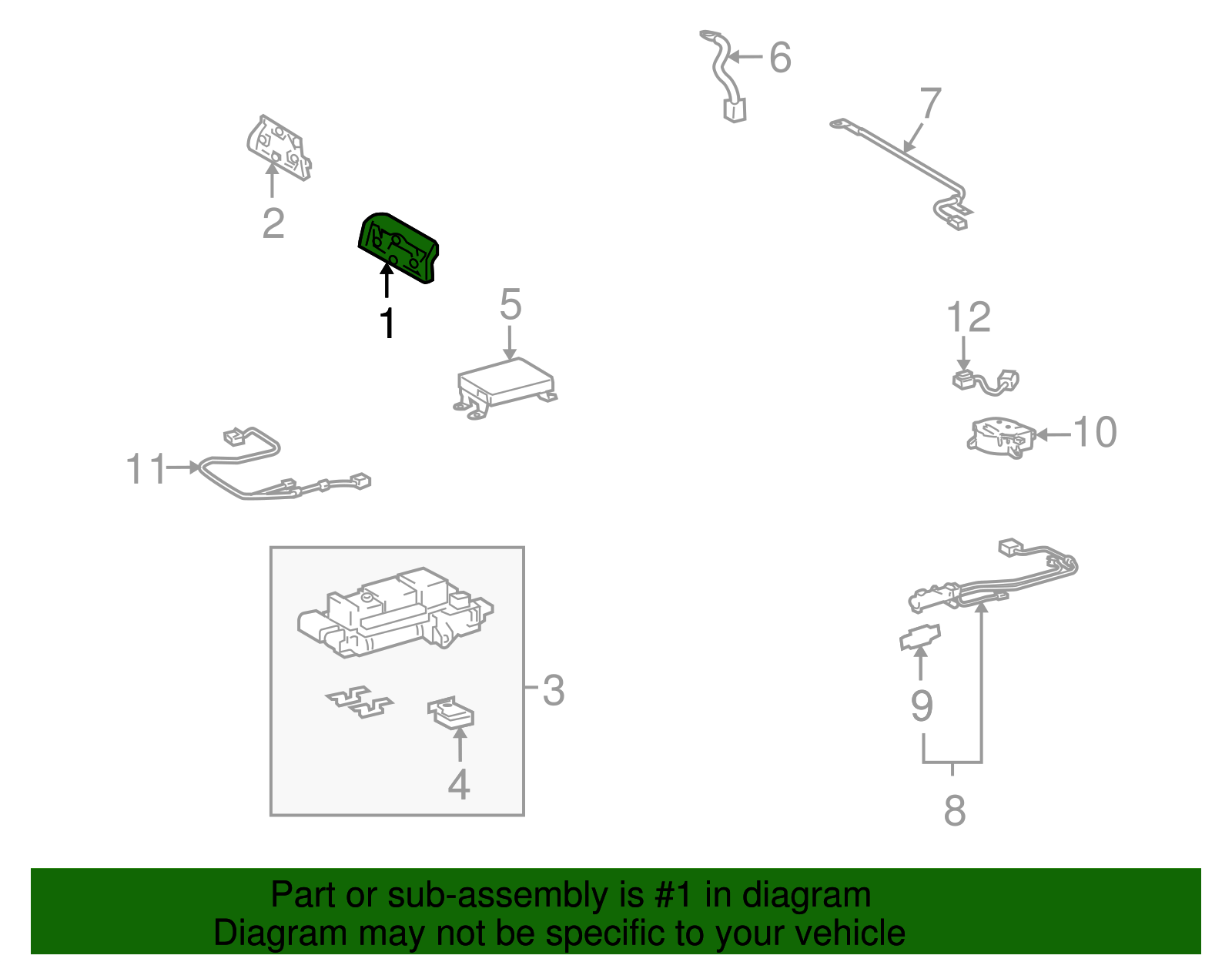 6
7
2
1
5
12
10
11
3
4
9
8

Part or sub-assembly is #1 in diagram
Diagram may not be specific to your vehicle