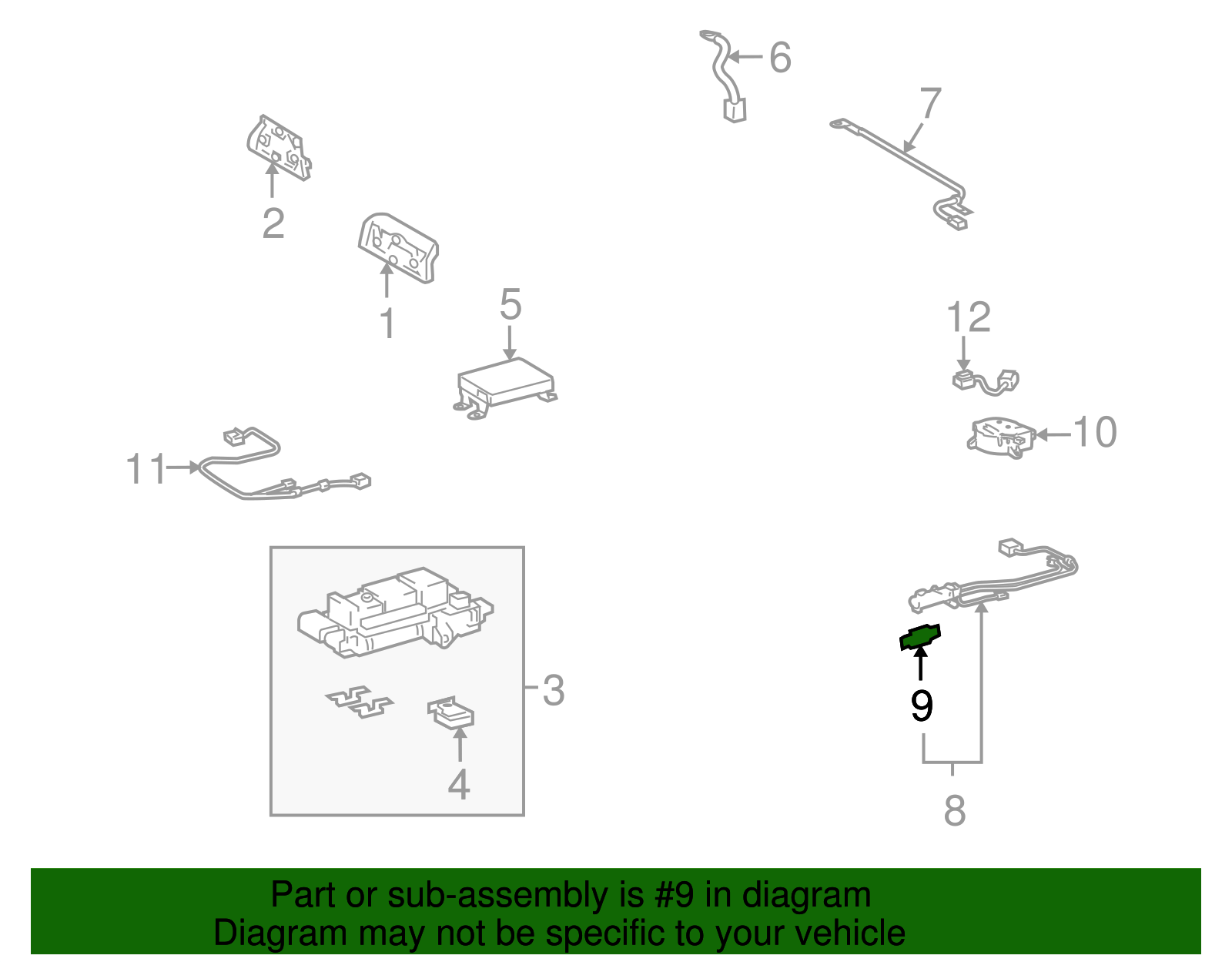 6
7
2
1
5
12
10
11
3
4
9
8

Part or sub-assembly is #9 in diagram
Diagram may not be specific to your vehicle