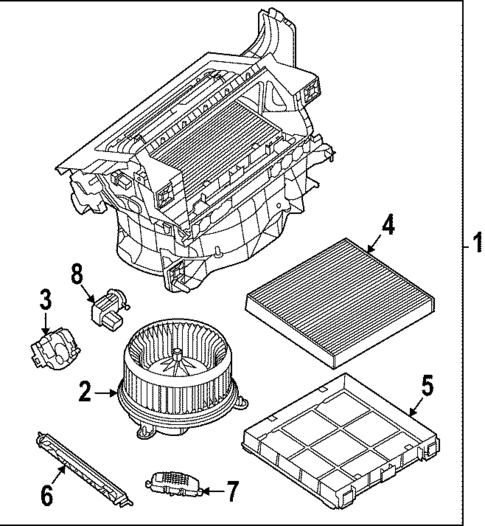 4
1
8
3
2
5
6
7