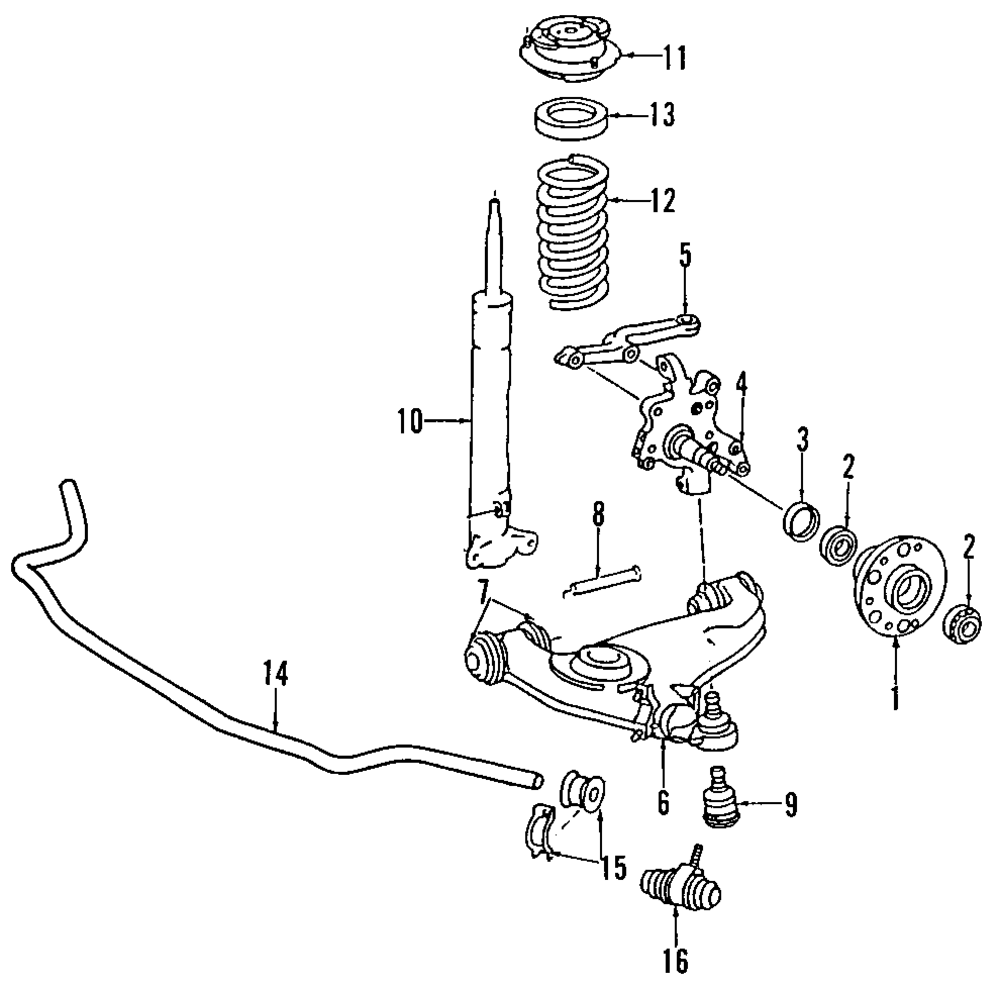 11
13
12
5
10
4
3
2
2
8
7
1
14
6
9
15
16