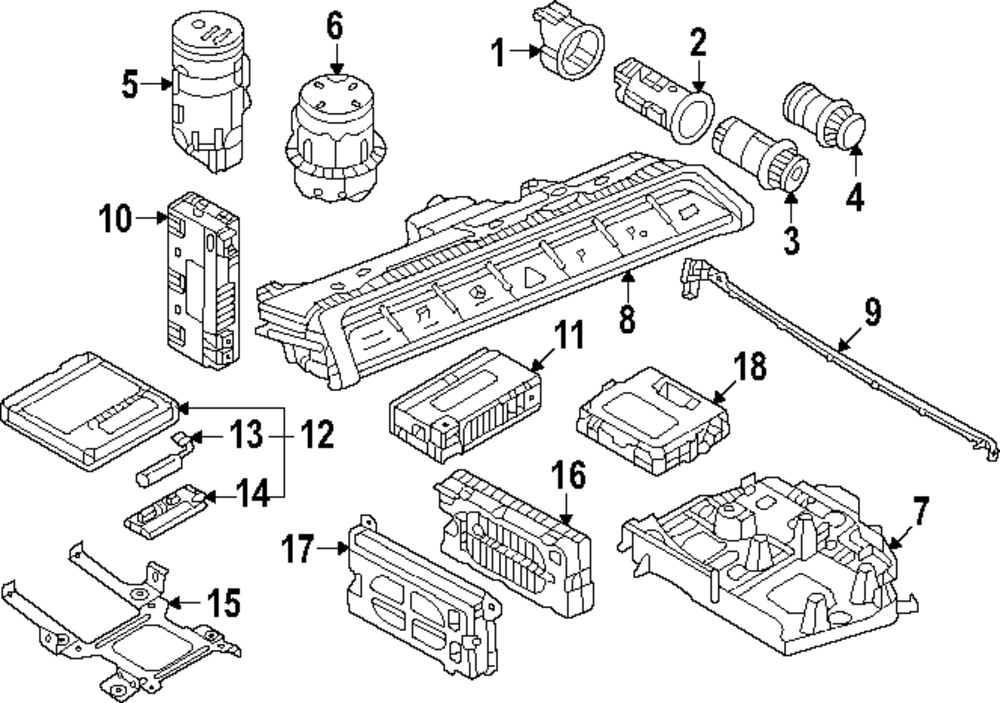 5
6
1
2
4
3
10
8
9
11
18
13
12
14
16
7
17
15