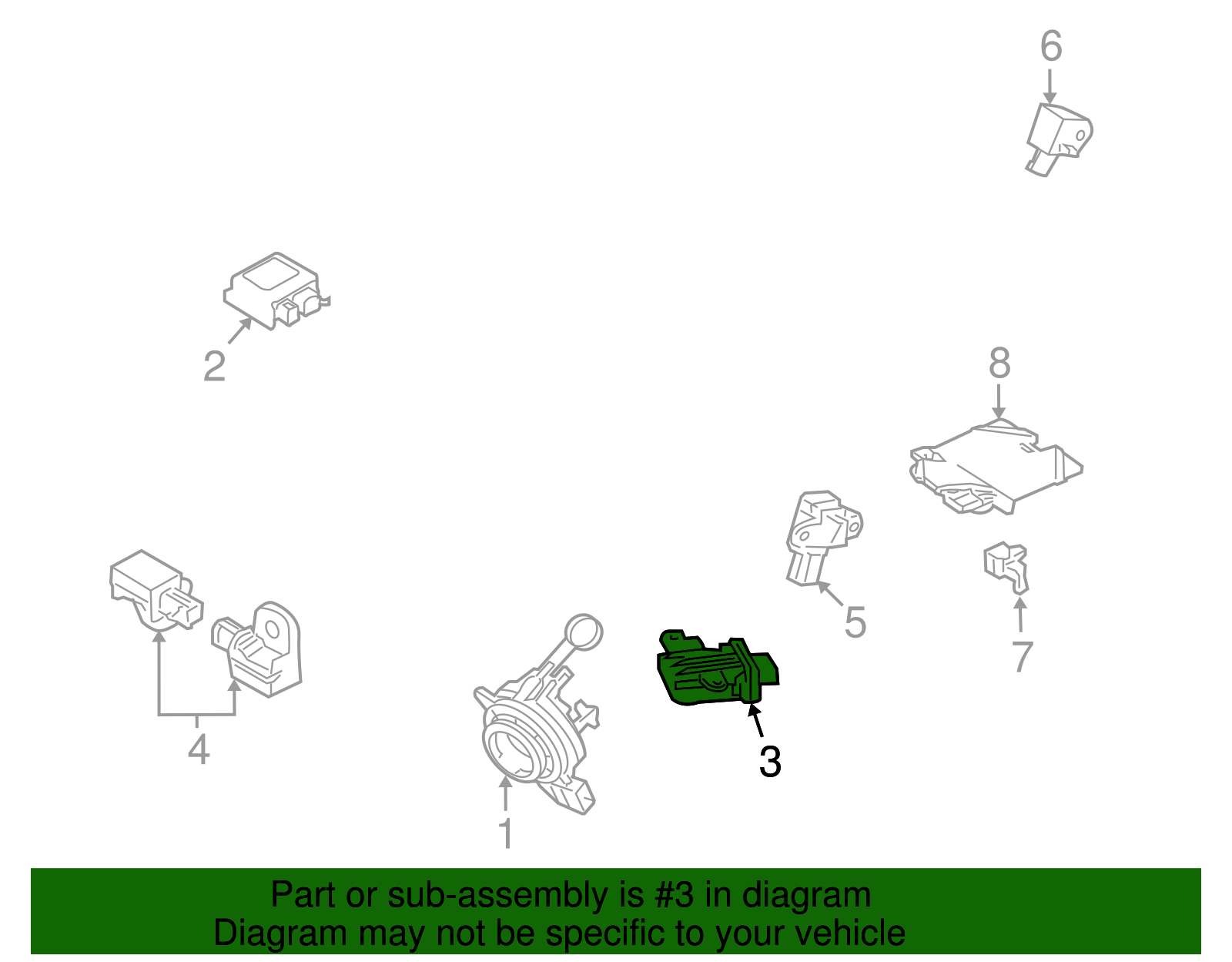 6

2

8

5

7

4

3

1

Part or sub-assembly is #3 in diagram
Diagram may not be specific to your vehicle