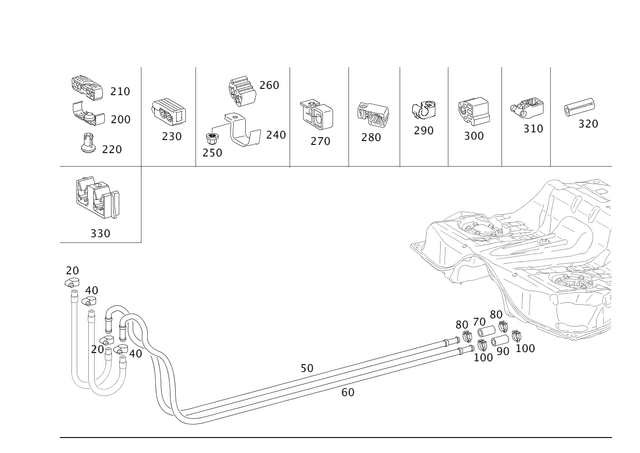 210
200
220
230
260
240
250
270
280
290
300
310
320
330
20
40
20
40
50
60
80
70
80
100
90
100