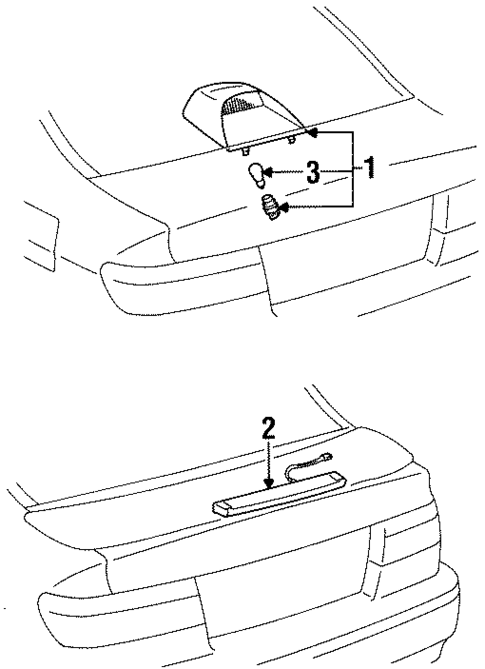 3
1
2