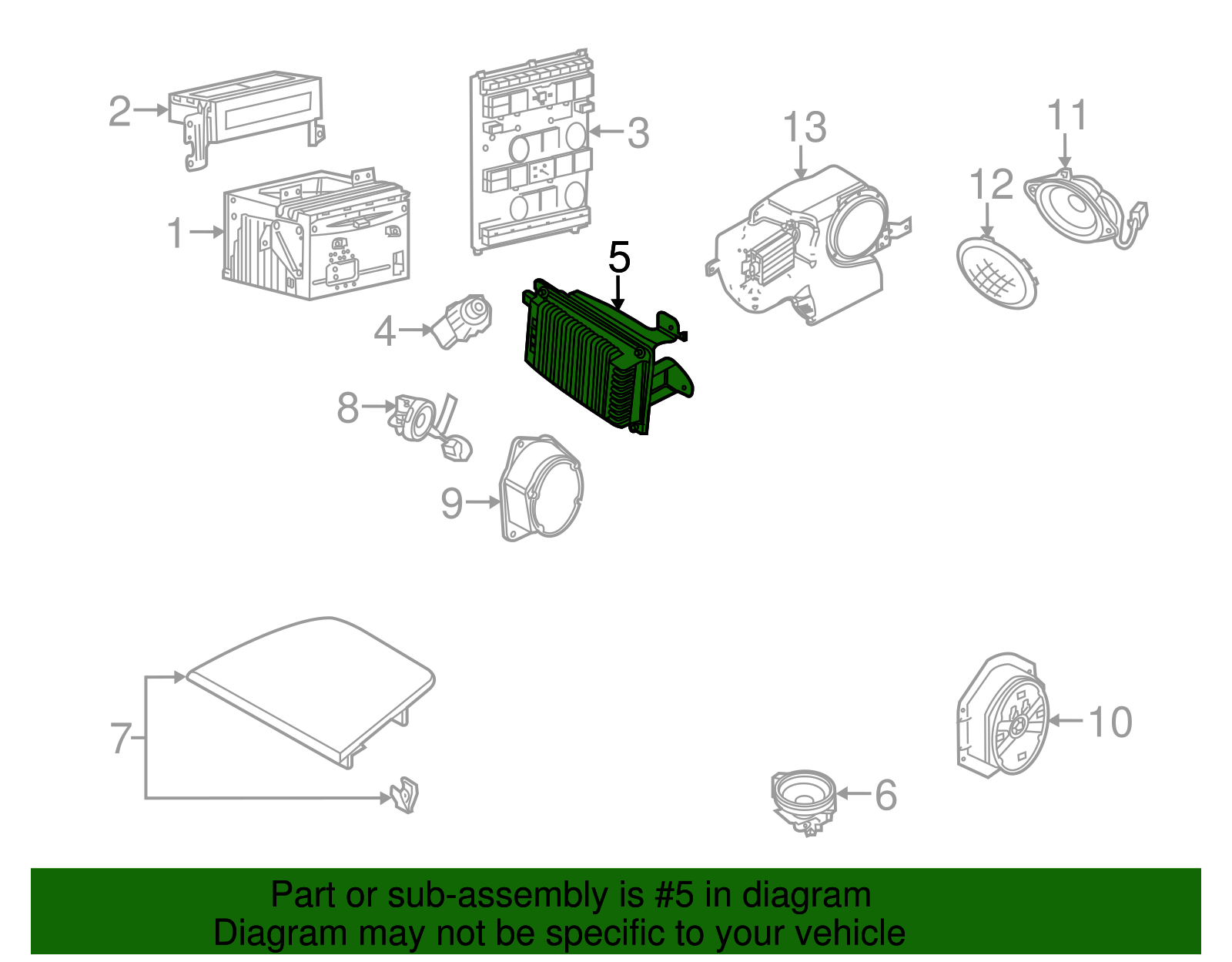 2
3
13
11
12
1
5
4
8
9
7
10
6

Part or sub-assembly is #5 in diagram
Diagram may not be specific to your vehicle