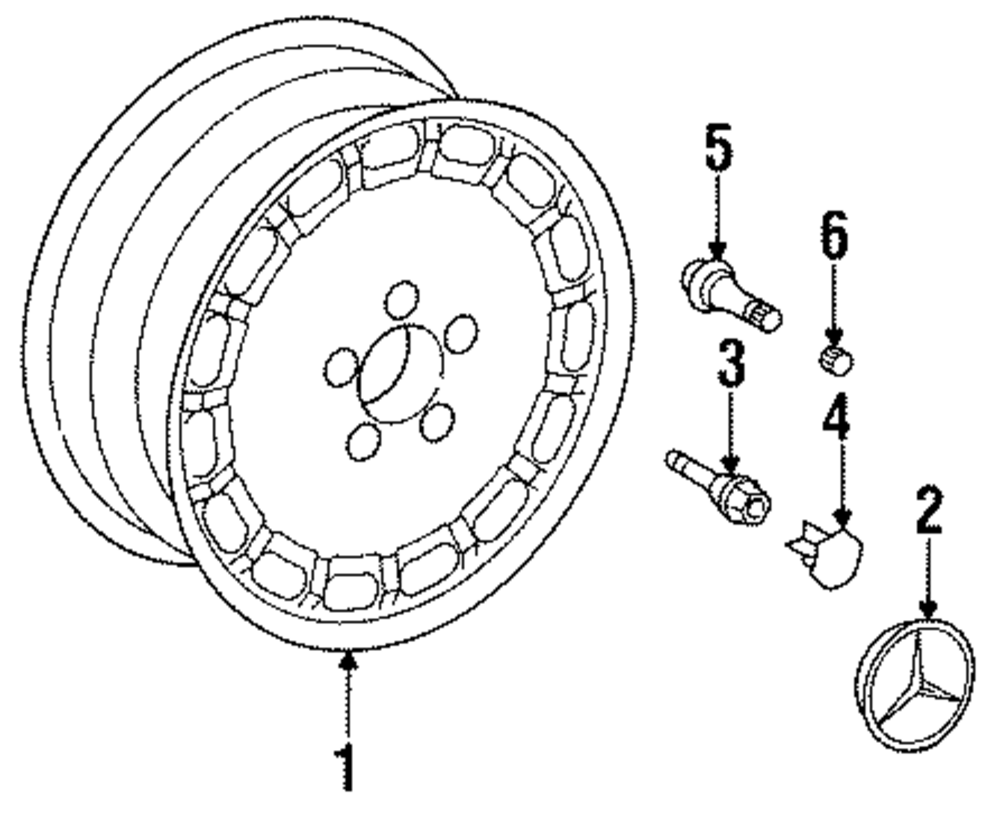 5
6
3
4
2
1