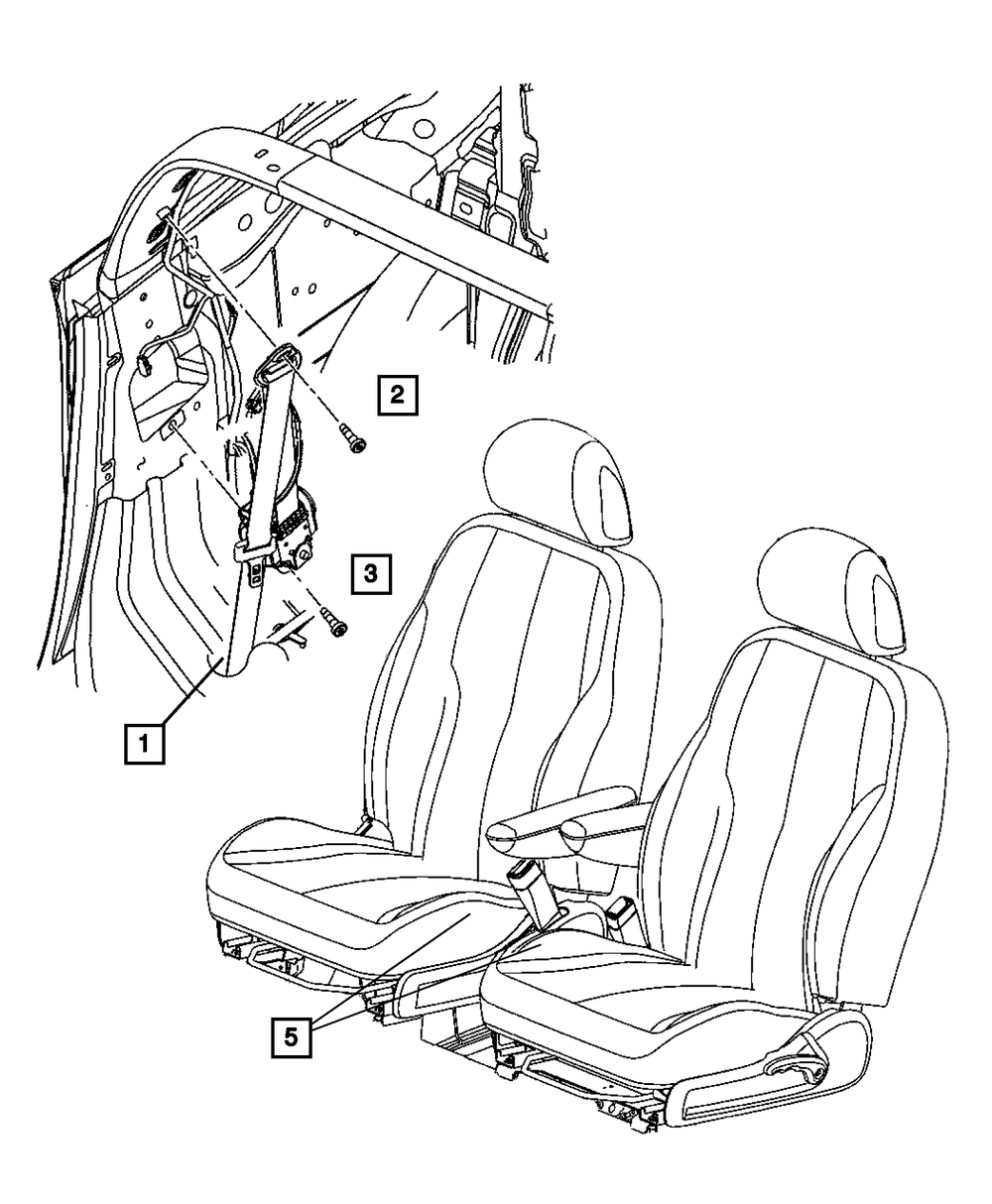 2
3
1
5