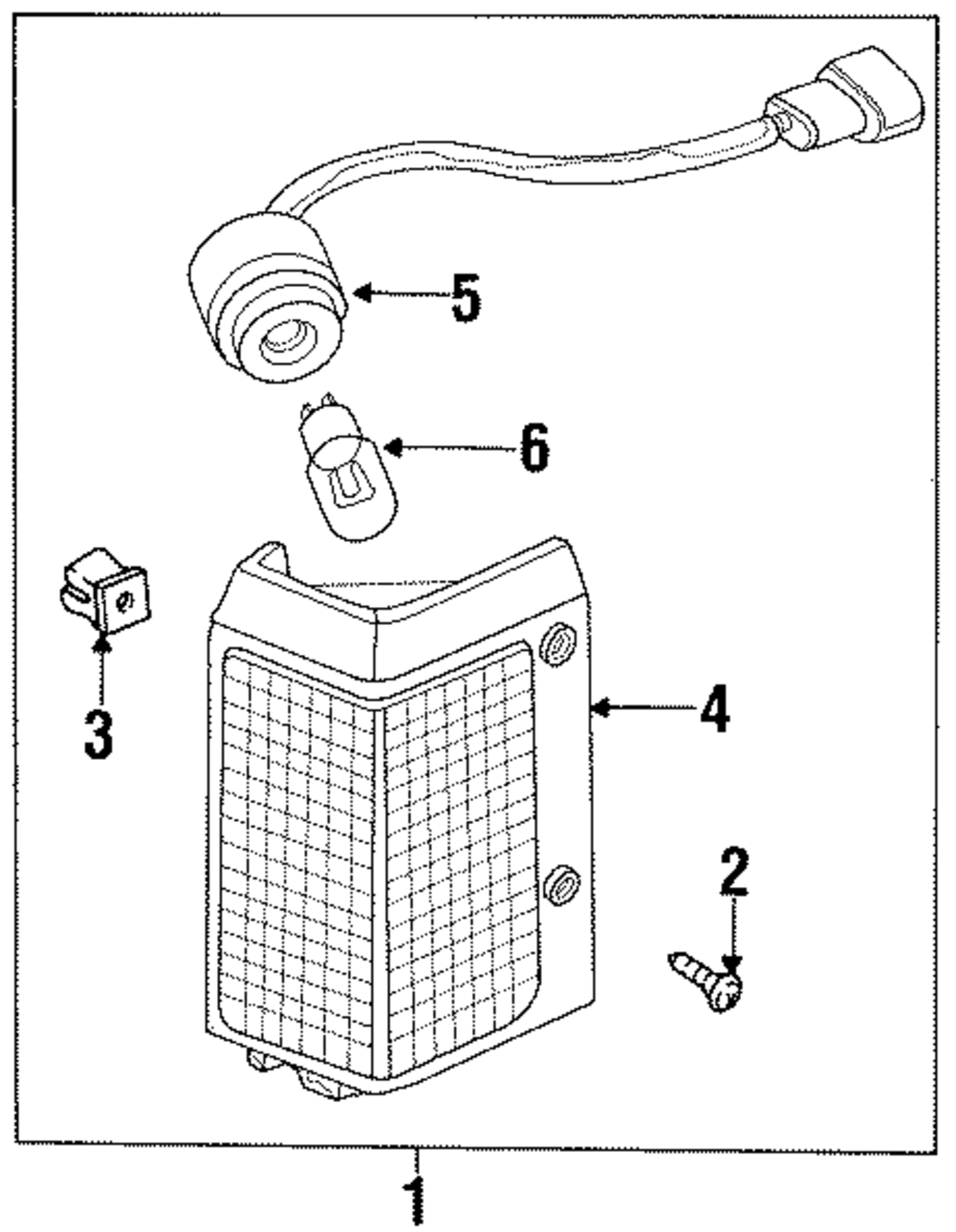 5
6
3
4
2
1