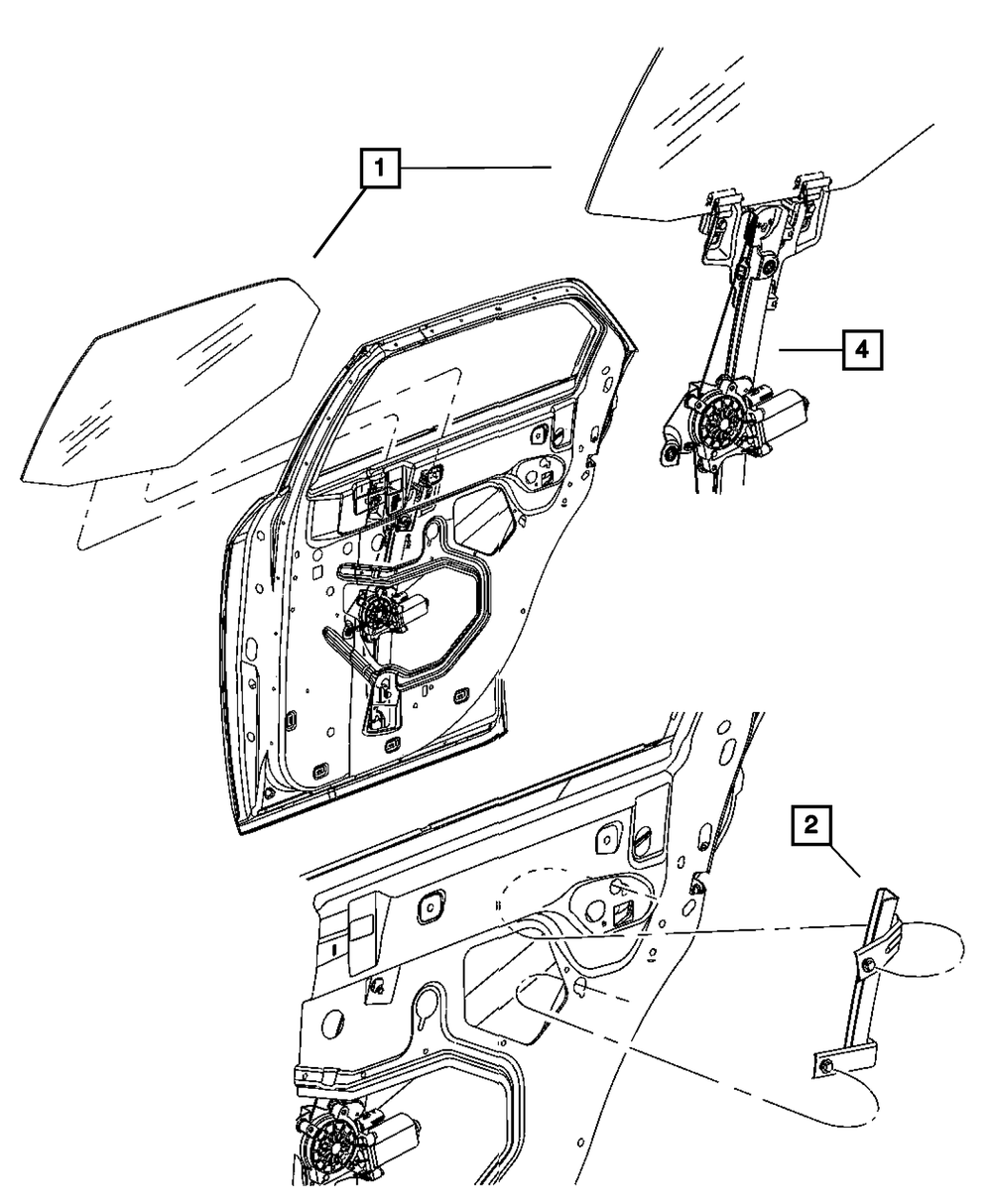 1
4
2