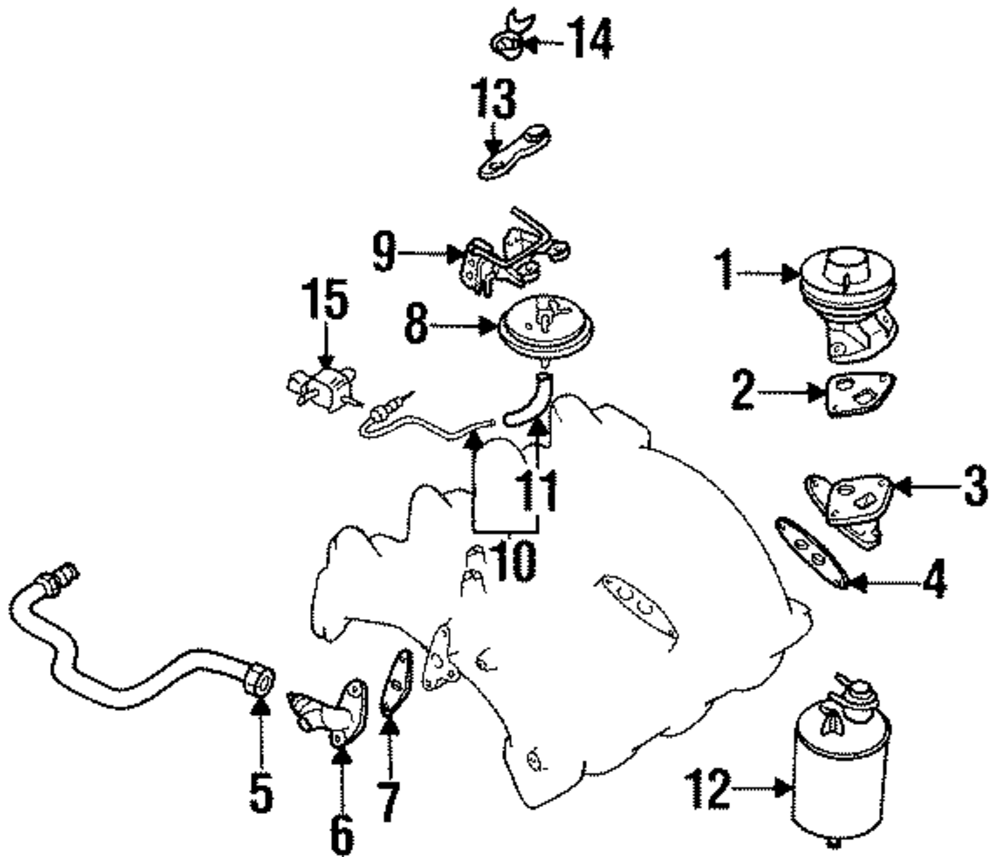 14
13
9
1
15
8
2
11
3
10
4
5
6
7
12