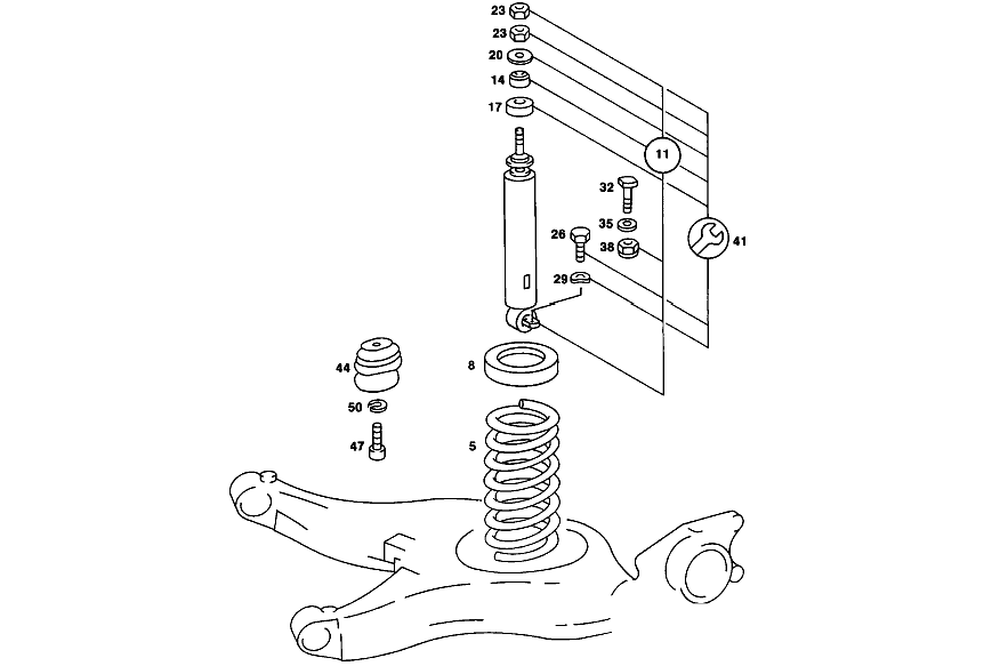 23
23
20
14
17
11
32
35
26
38
41
29
44
8
50
47
5