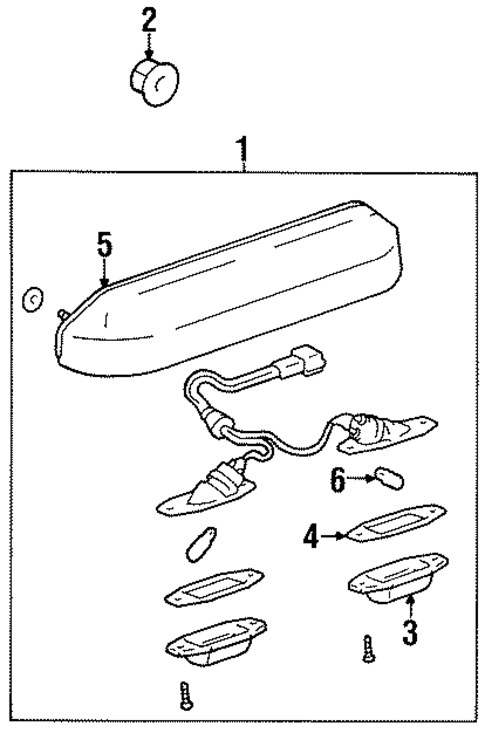 2
1
5
6
4
3