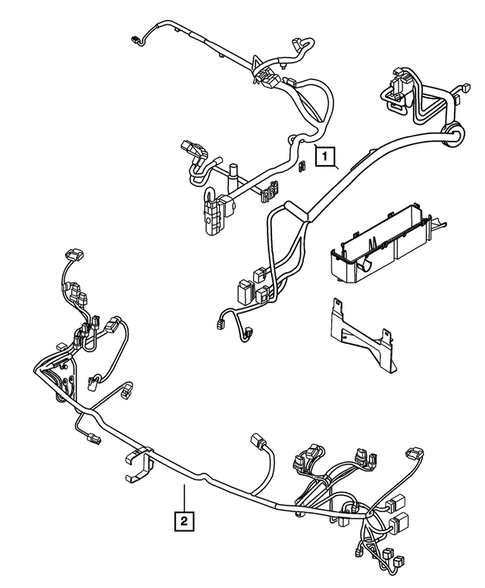 1

2