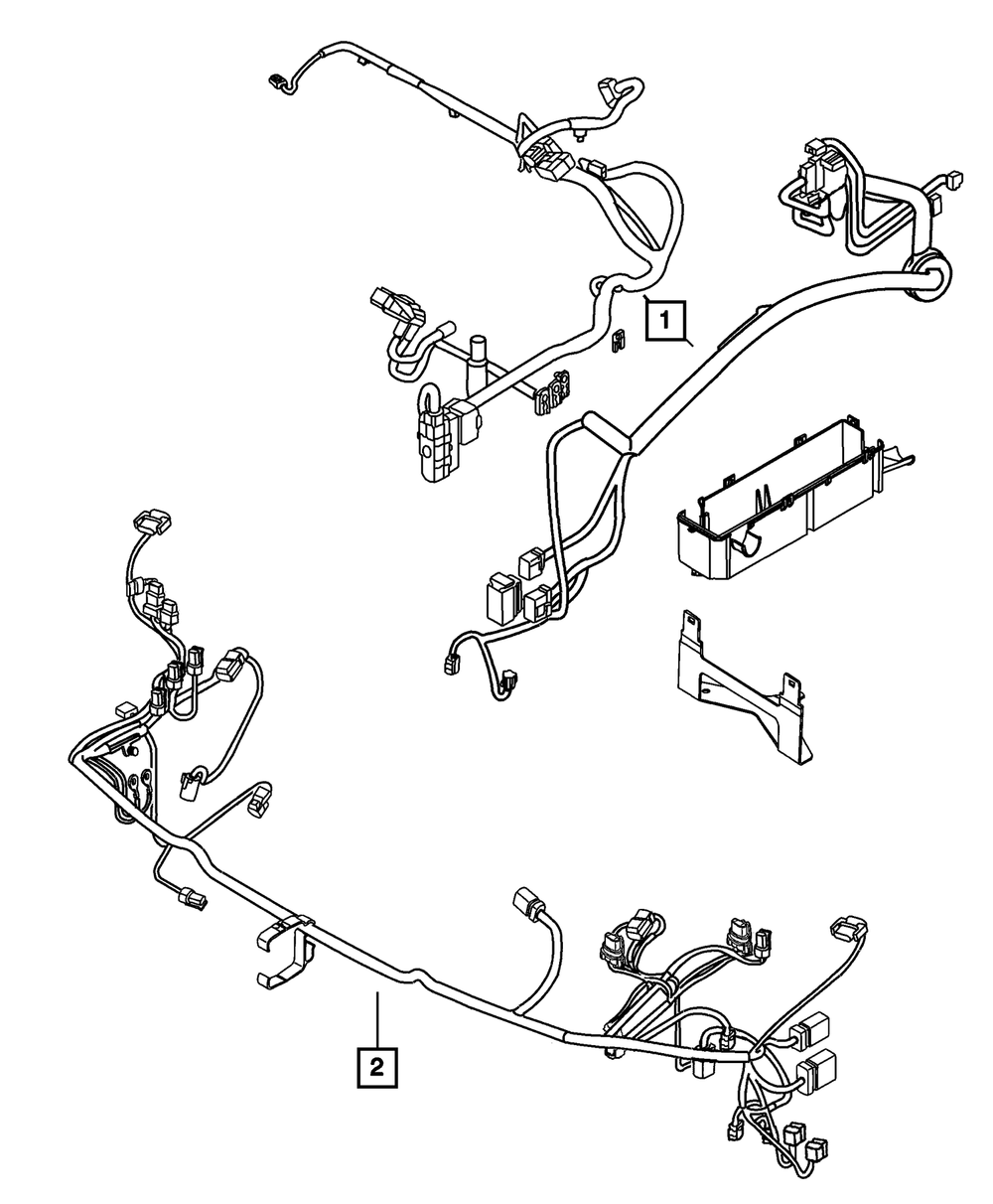 1

2