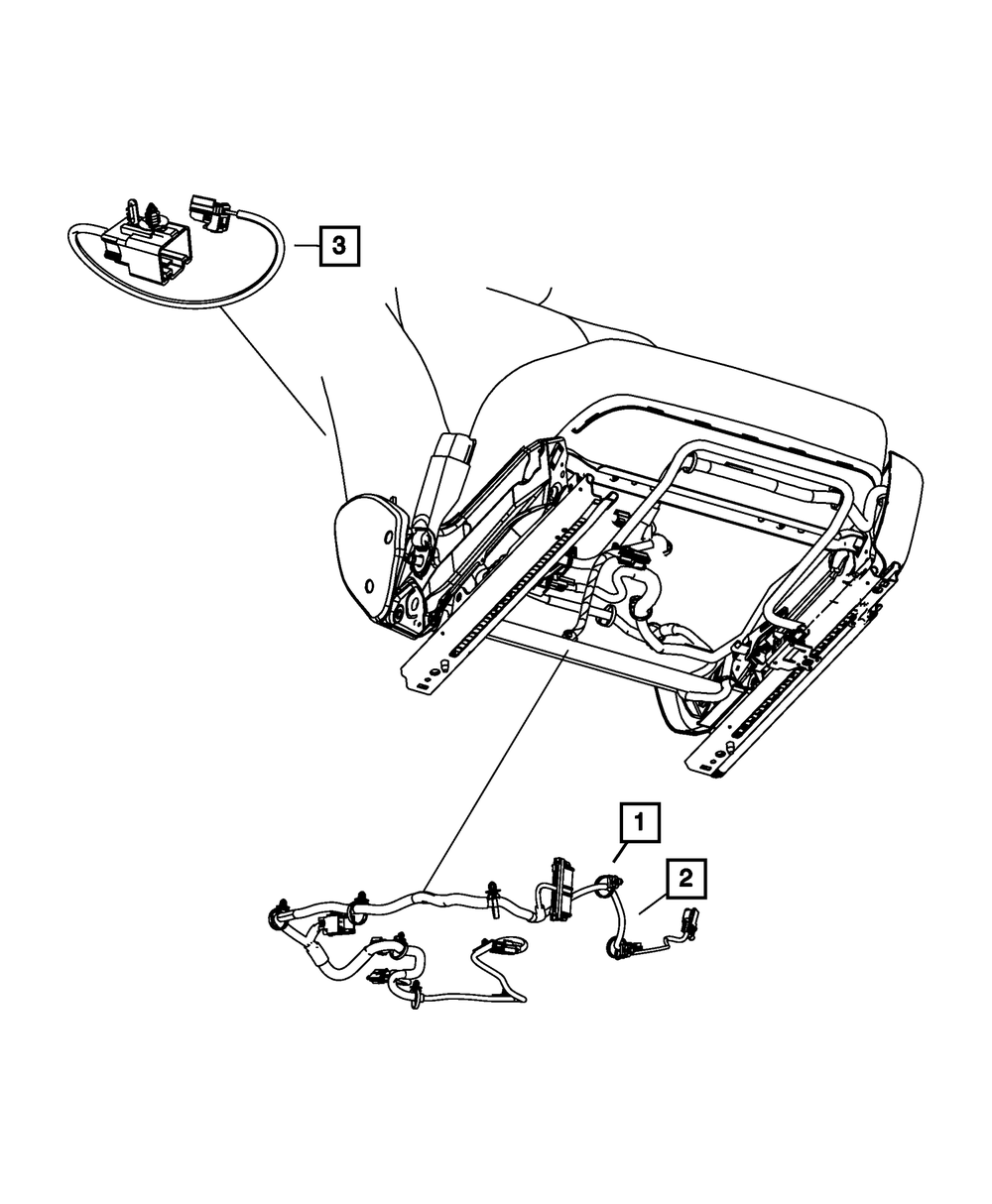 3

1

2