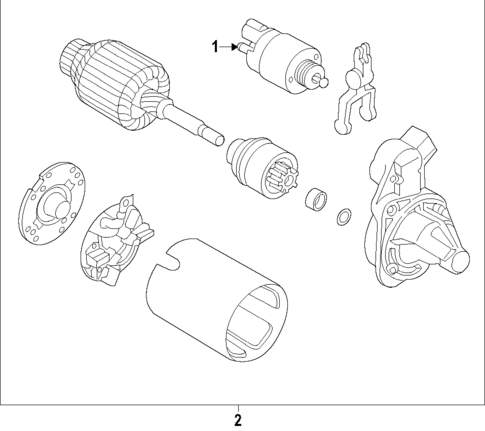 1
2