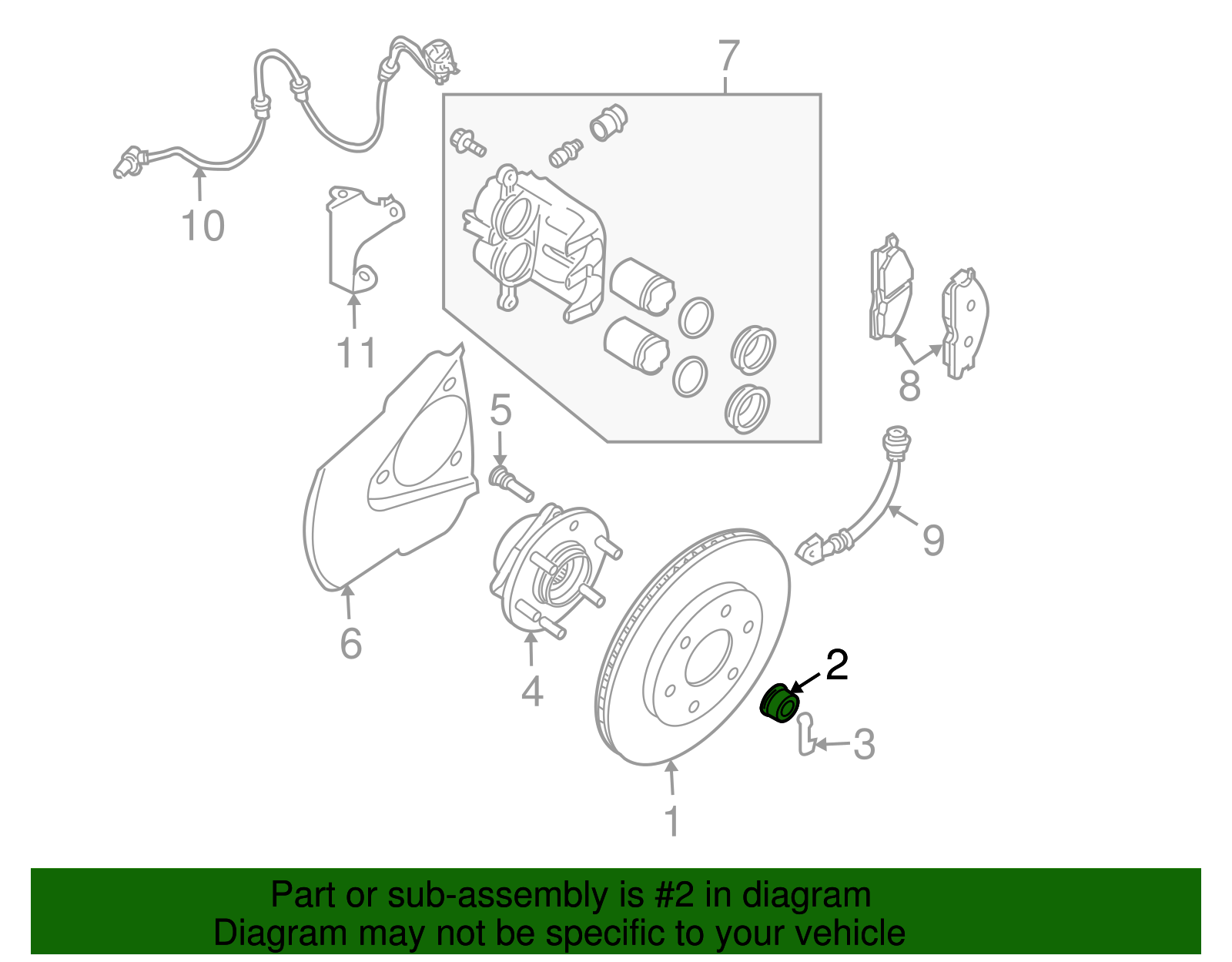 7
10
11
8
5
9
6
4
2
3
1

Part or sub-assembly is #2 in diagram
Diagram may not be specific to your vehicle