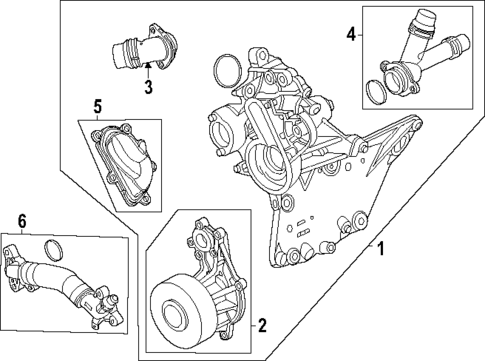 4
3
5
6
1
2