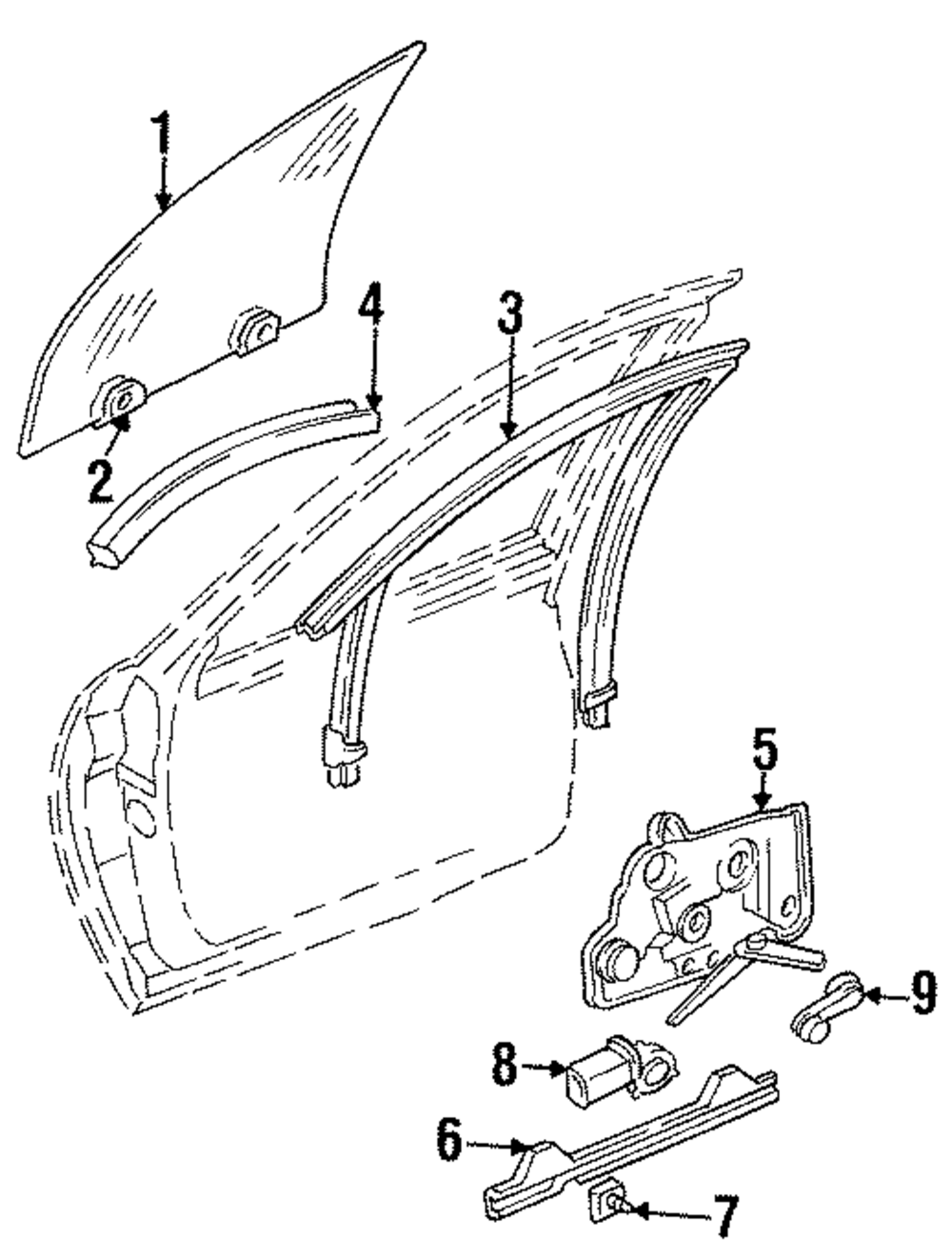 1
4
3
2
5
9
8
6
7