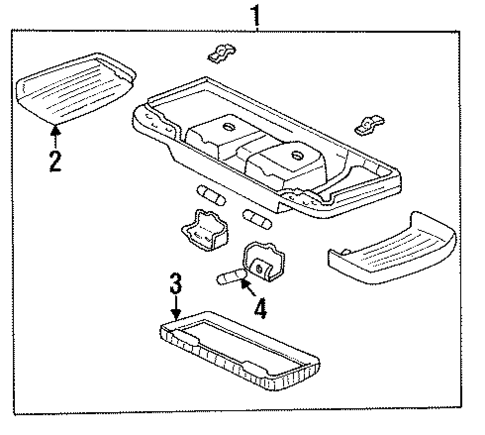 1
2
3
4