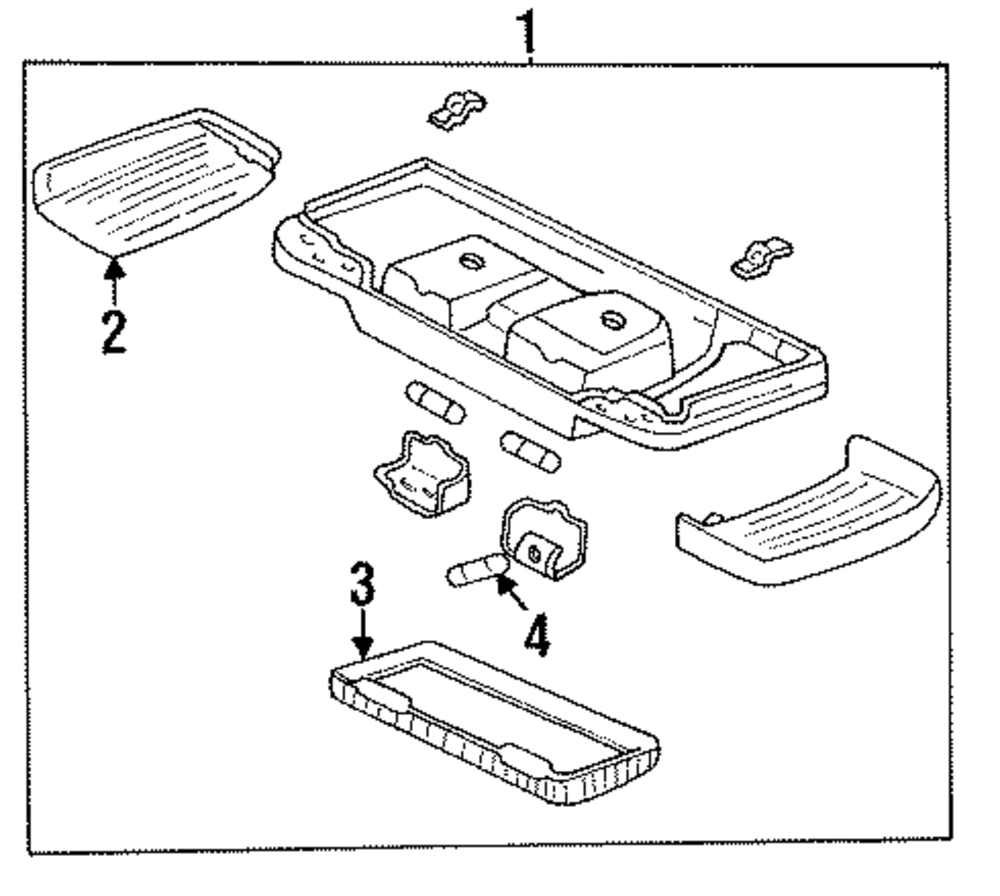 1
2
3
4