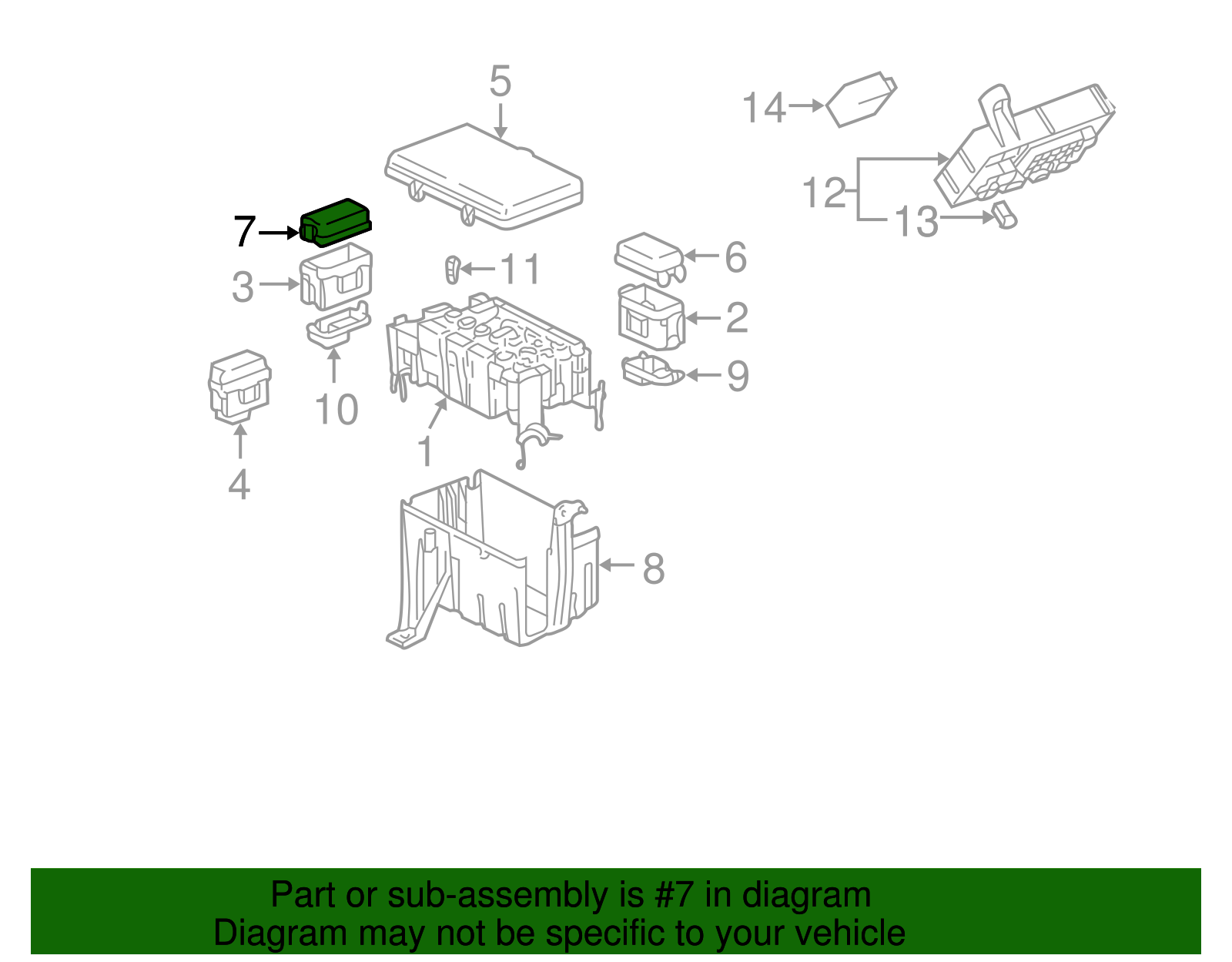 5

14

12

13

7

3

11

6

2

9

10

4

1

8

Part or sub-assembly is #7 in diagram
Diagram may not be specific to your vehicle