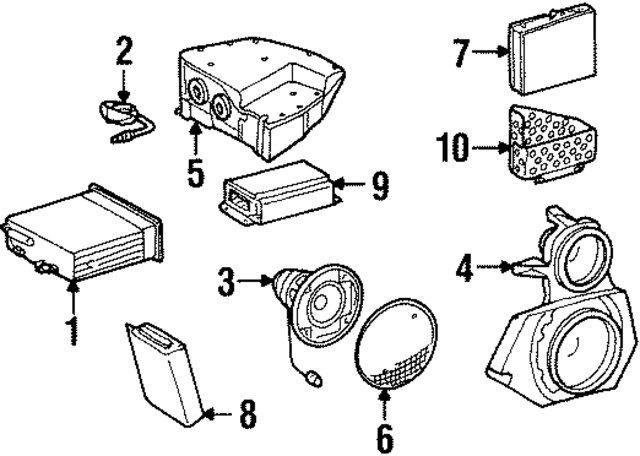 2
5
7
10
9
1
3
4
8
6