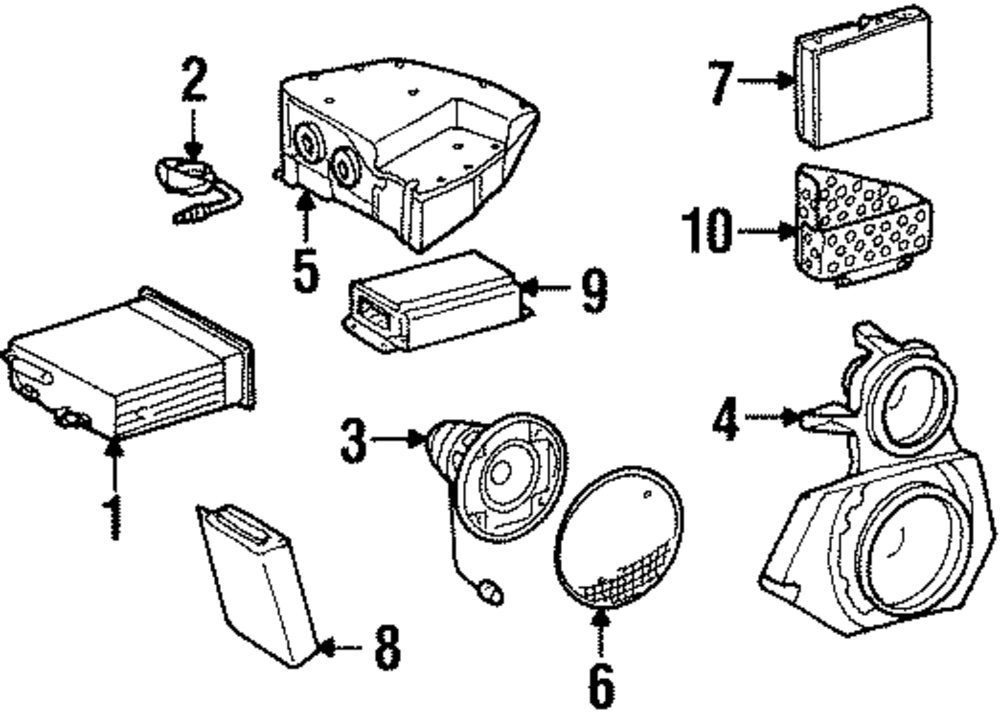 2
7
5
10
9
1
3
4
8
6