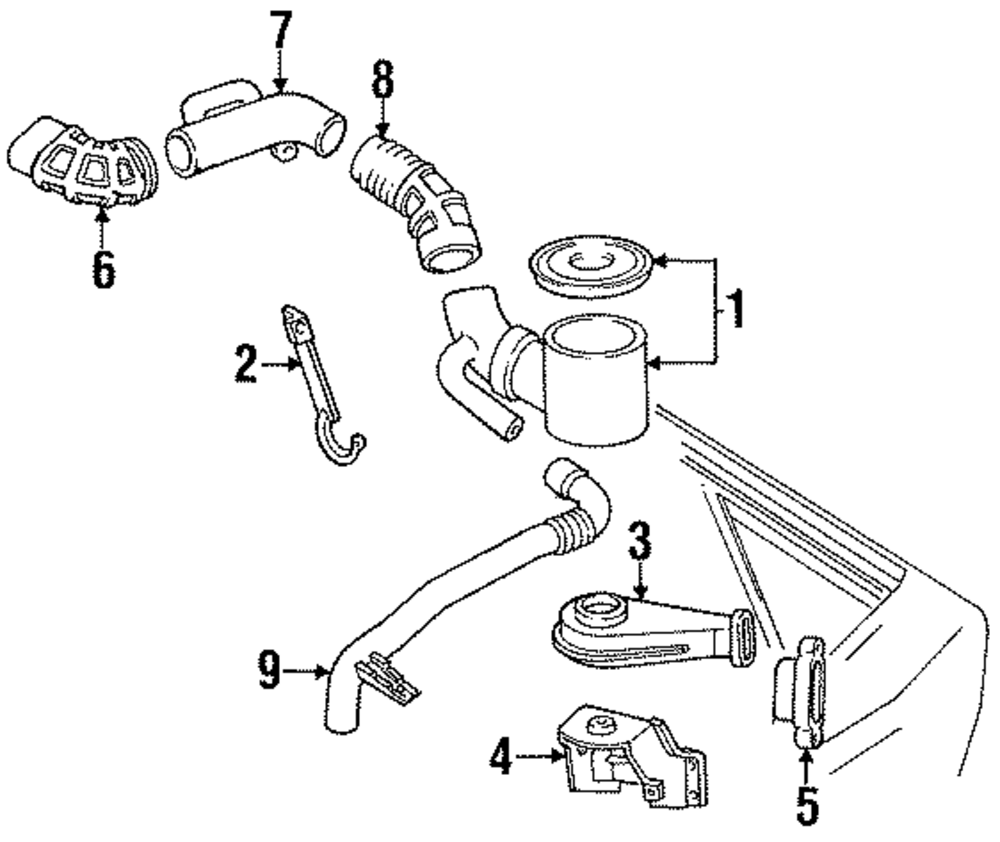 7
8
6
1
2
3
9
4
5