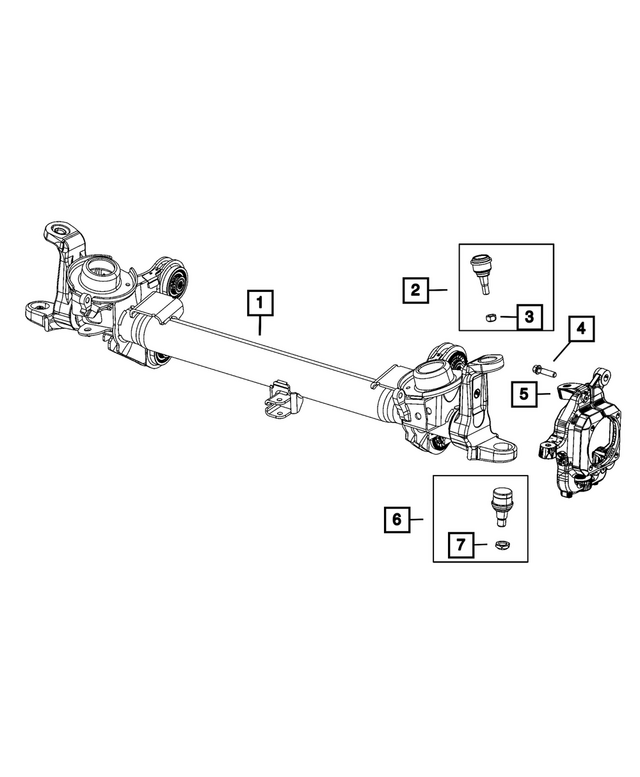 1
2
3
4
5
6
7