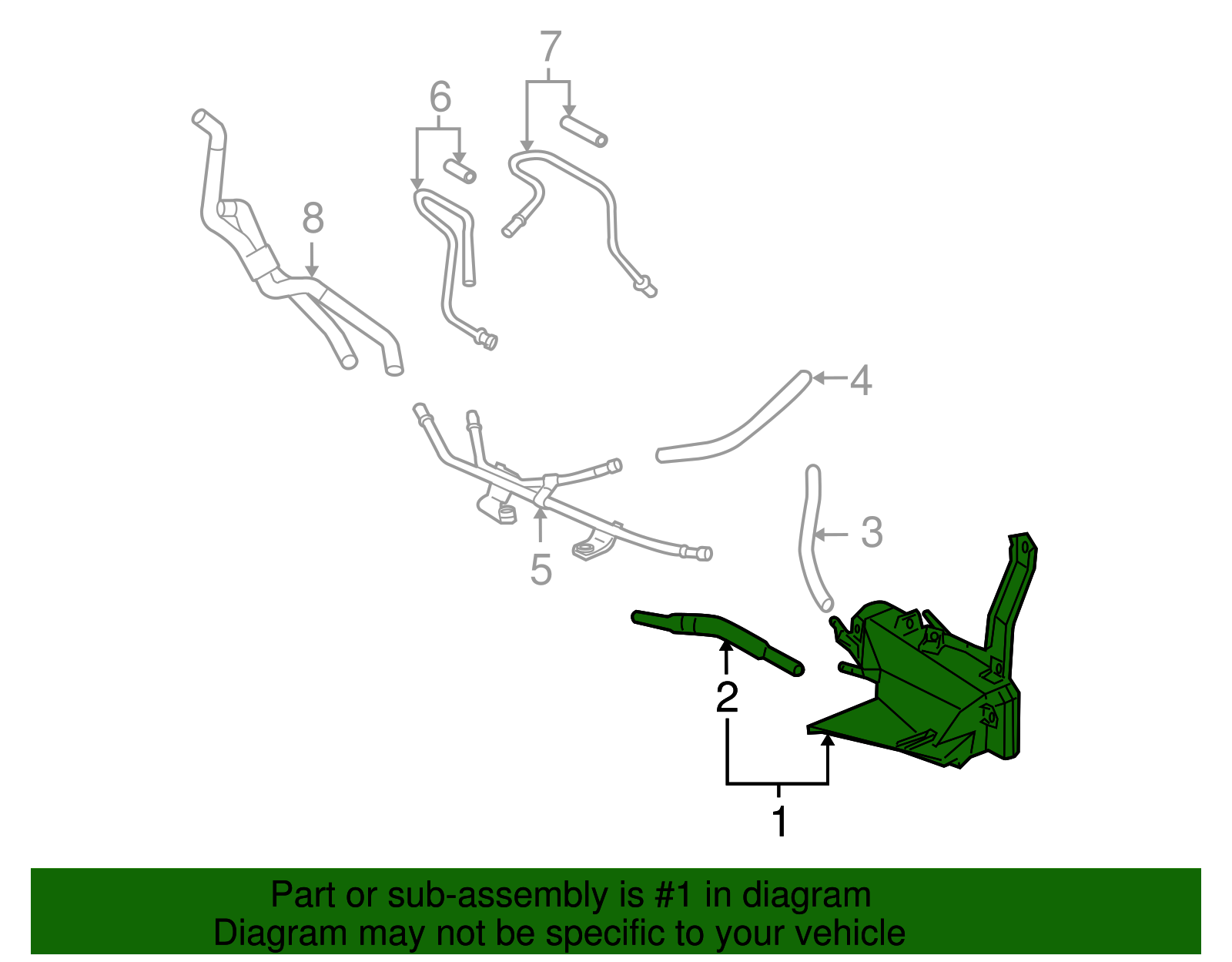 7
6
8
4
3
5
2
1
Part or sub-assembly is #1 in diagram
Diagram may not be specific to your vehicle