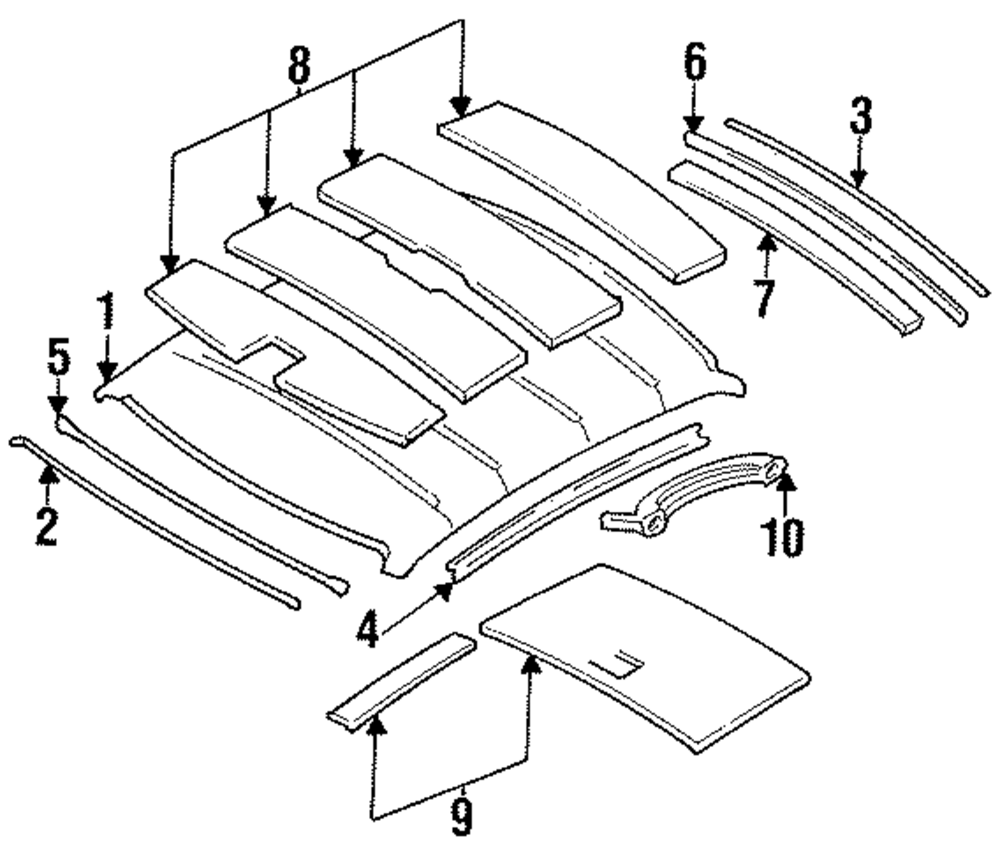 8
6
3
7
1
5
2
10
4
9