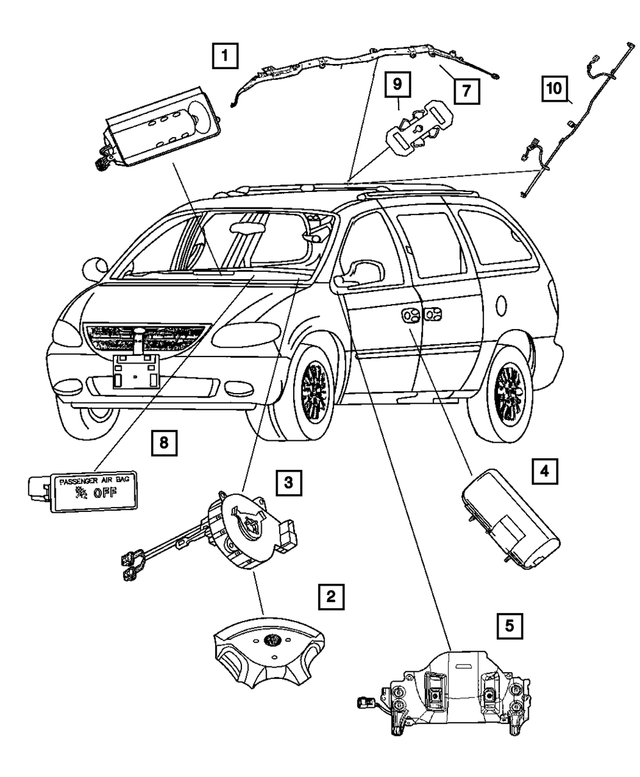 1
9
7
10
8
PASSENGER AIR BAG
OFF
3
4
2
5