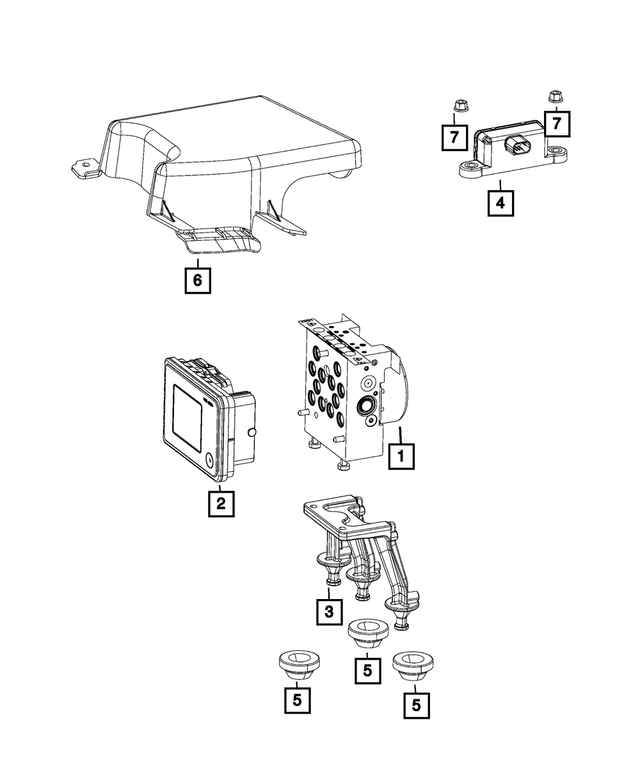 7
7
4
6
1
2
3
5
5
5