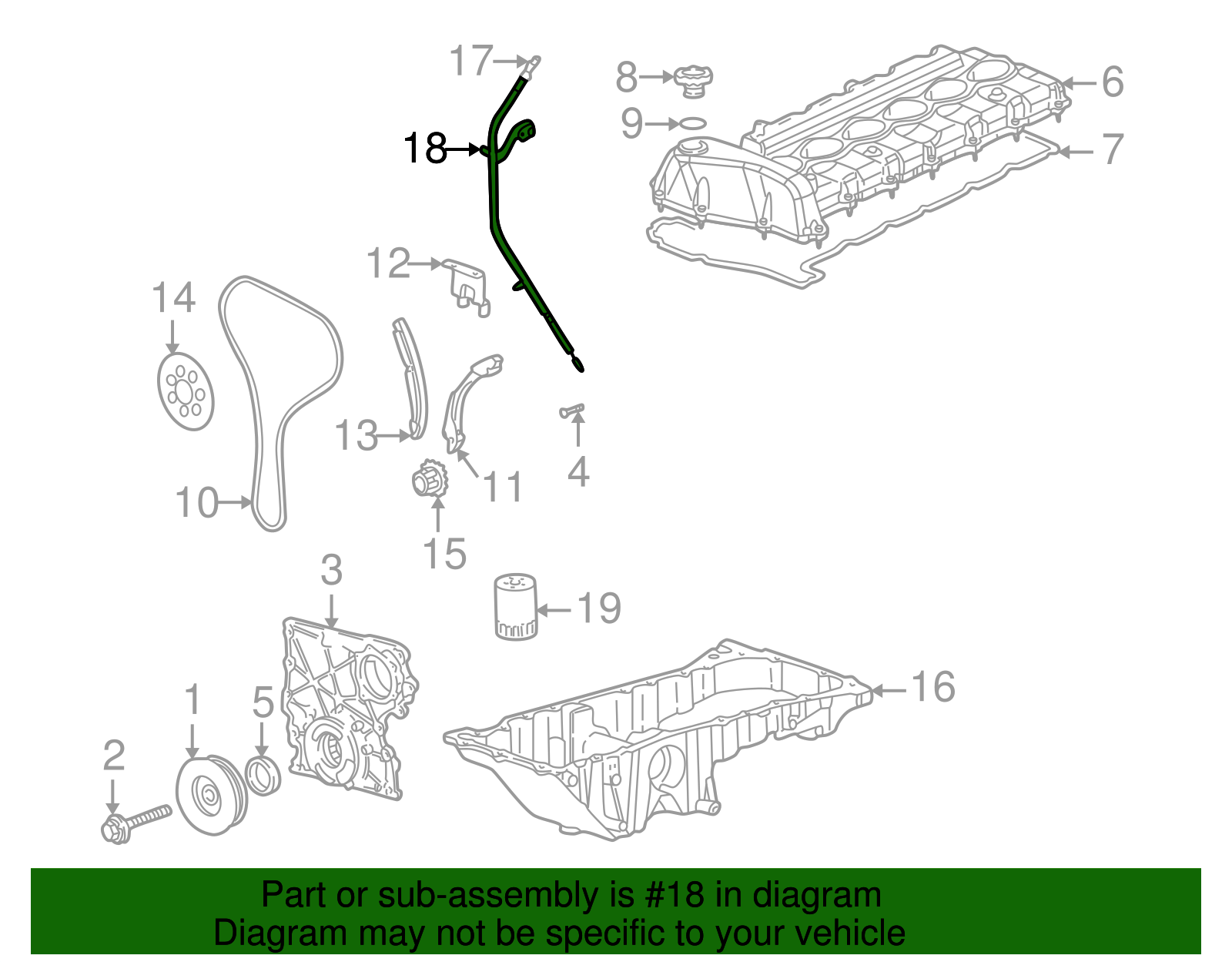 17
8
6
9
18
7
12
14
13
11
4
10
15
3
19
16
1
5
2

Part or sub-assembly is #18 in diagram
Diagram may not be specific to your vehicle