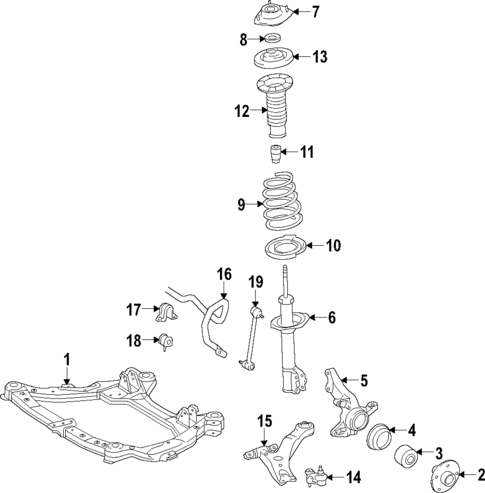 7
8
13
12
11
9
10
16
19
17
6
18
1
5
15
4
3
14
2