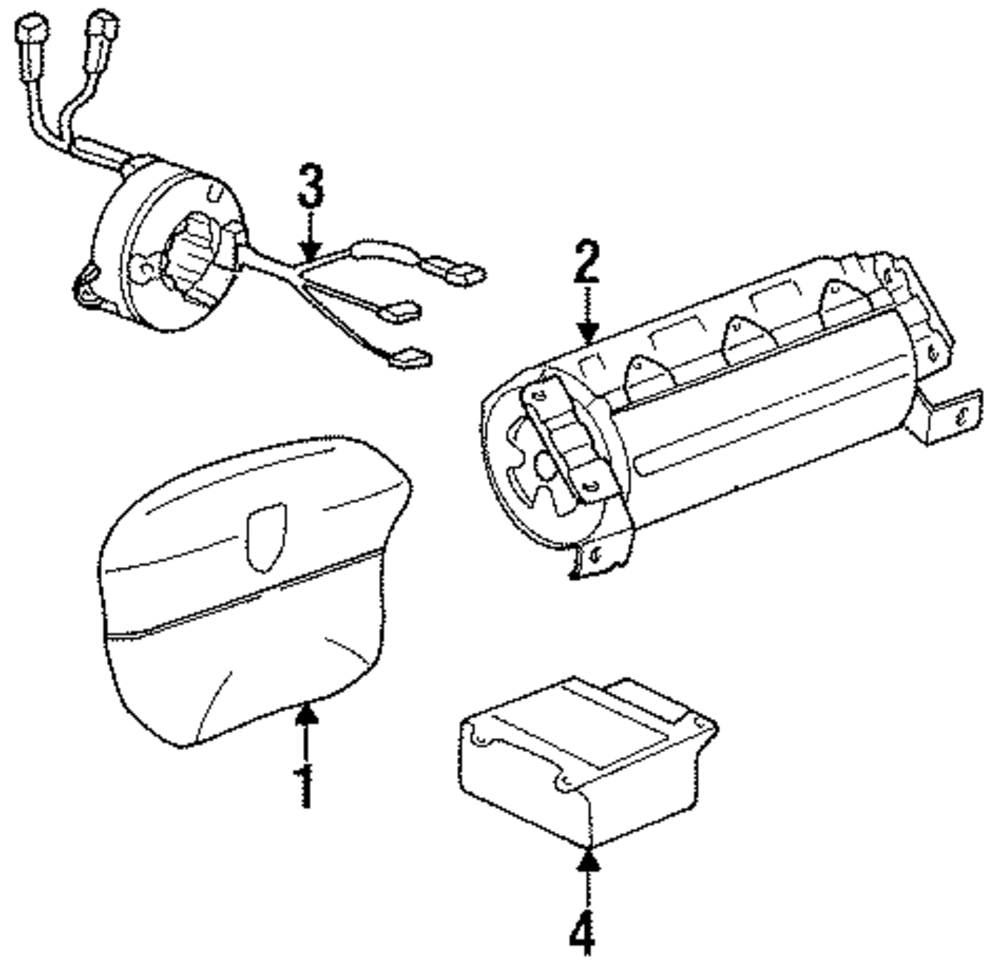 3
2
1
4