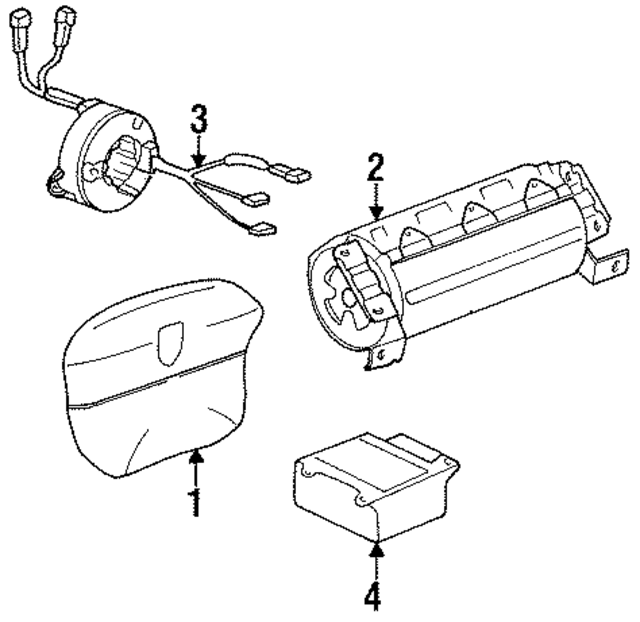 3
2
1
4