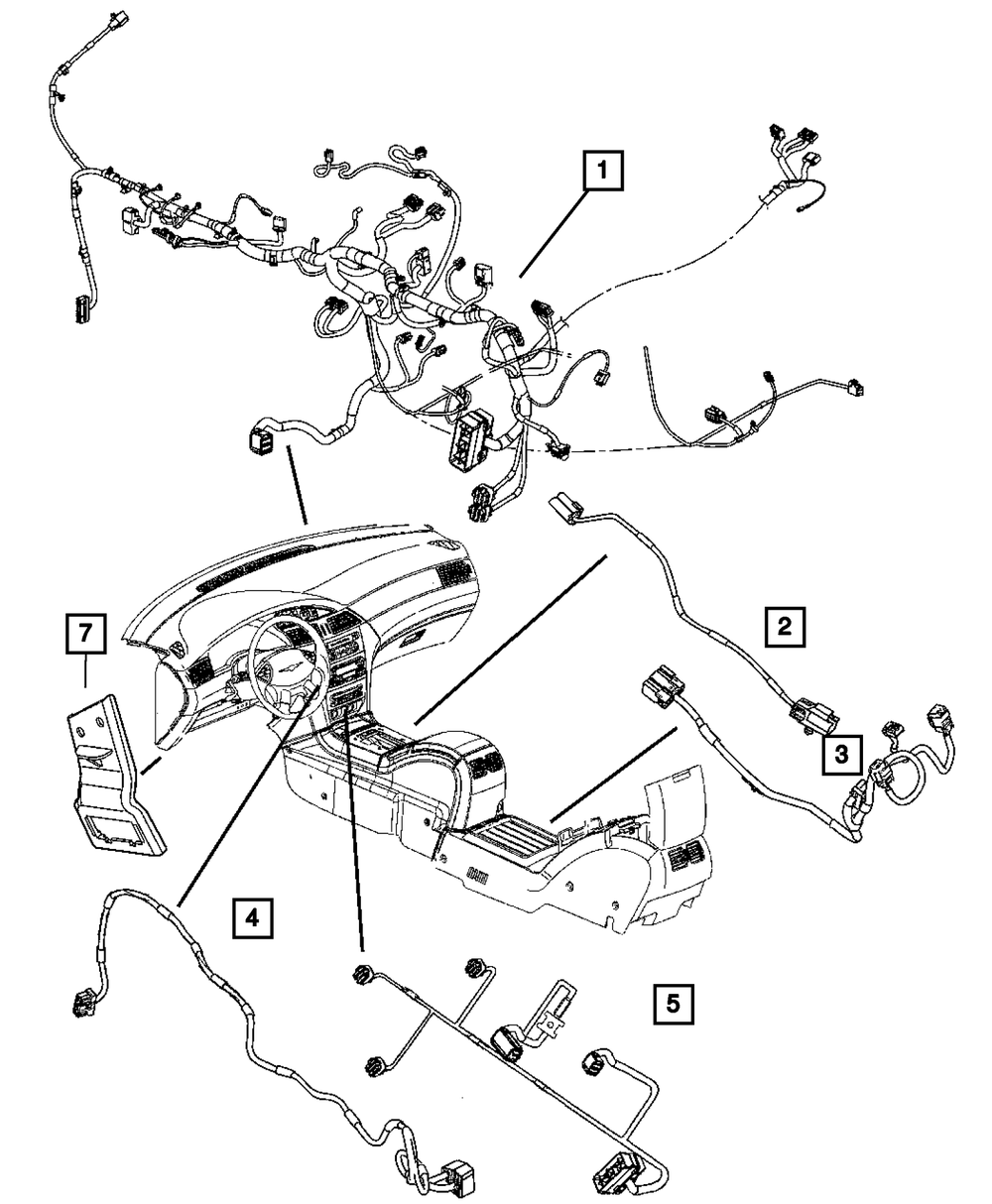 1
7
2
3
4
5