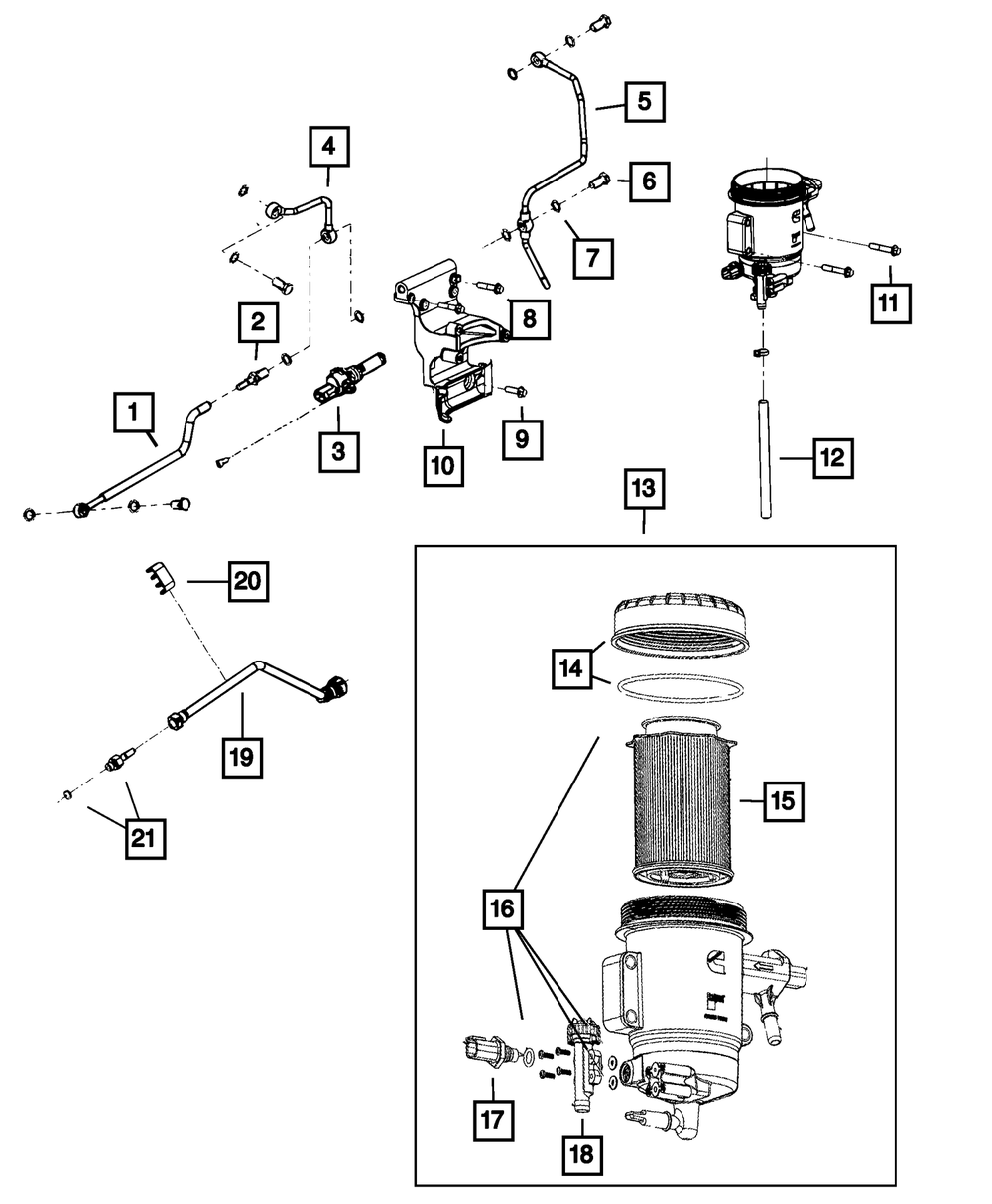 4
5
6
7
2
8
11
1
3
10
9
12
13
20
14
19
15
21
16
17
18