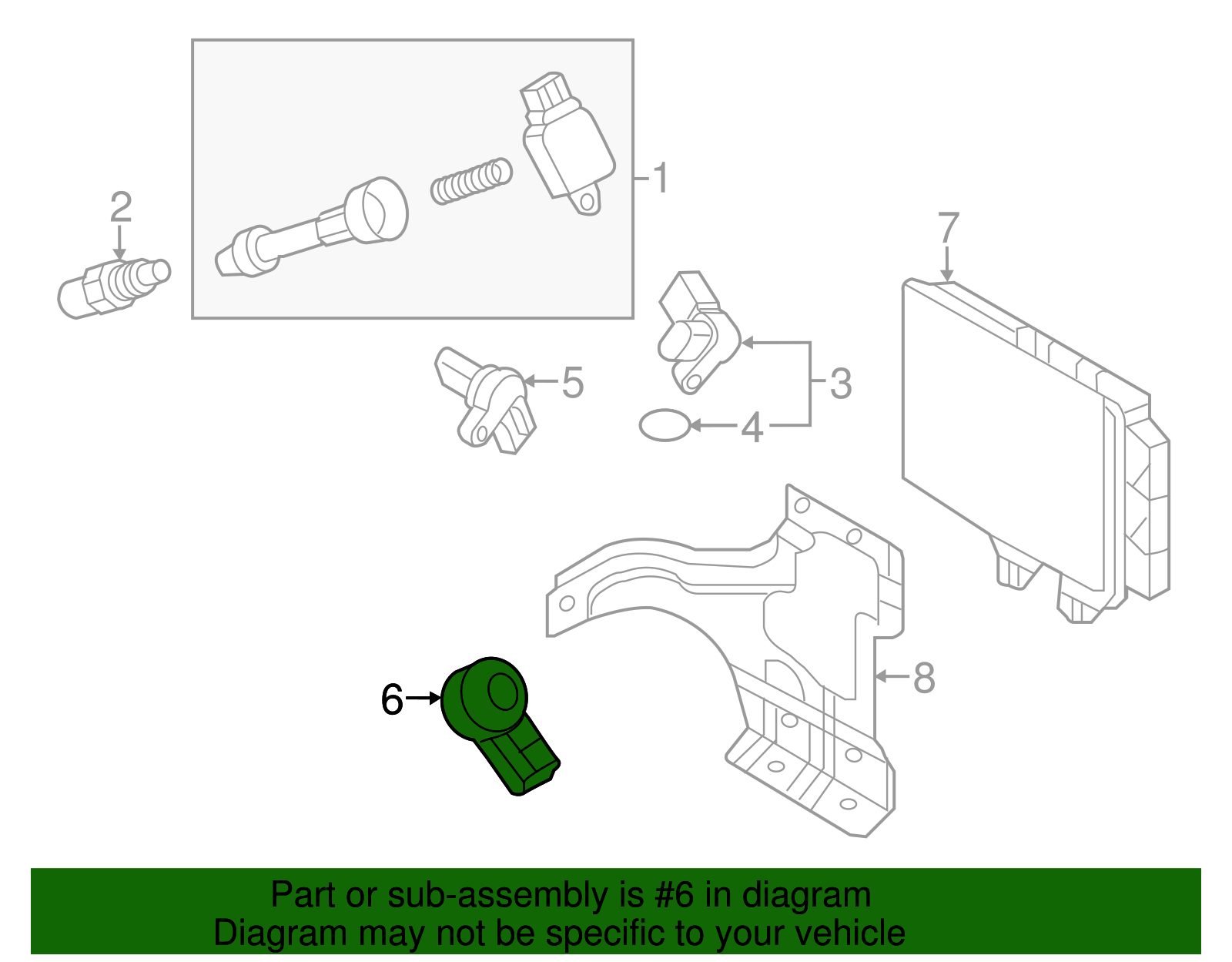 1
2
7
3
5
4
8
6

Part or sub-assembly is #6 in diagram
Diagram may not be specific to your vehicle