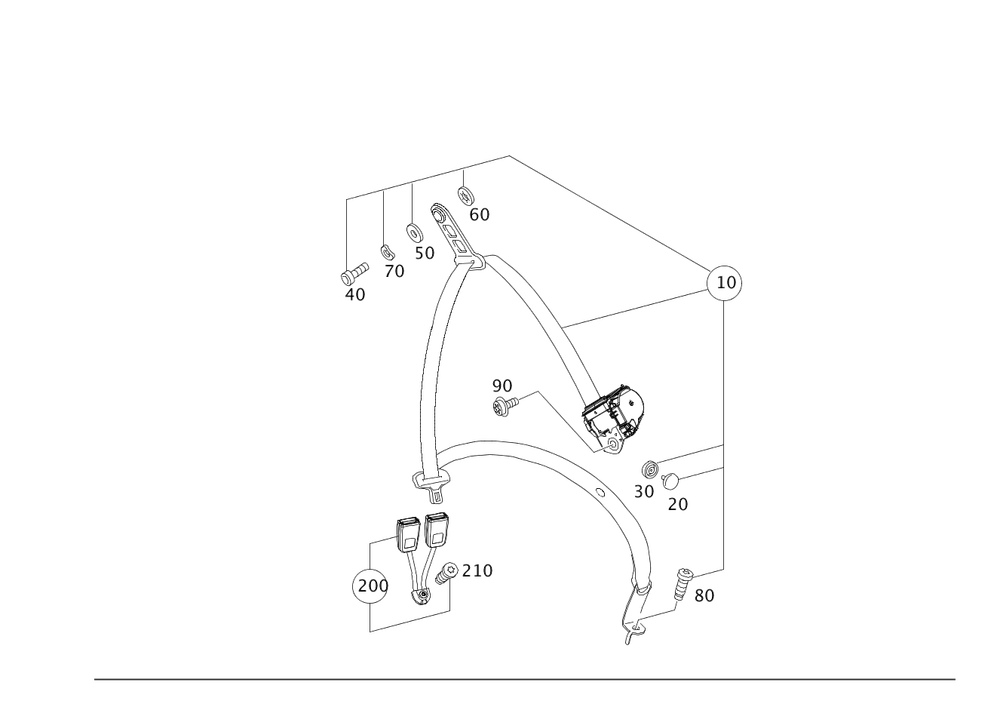 60
50
70
40
10
90
30
20
200
210
80