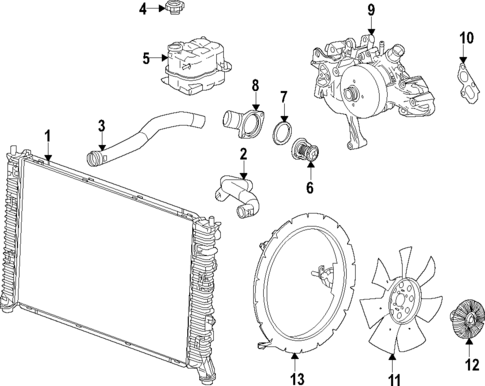 4
9
10
5
8
7
3
1
2
6
13
11
12