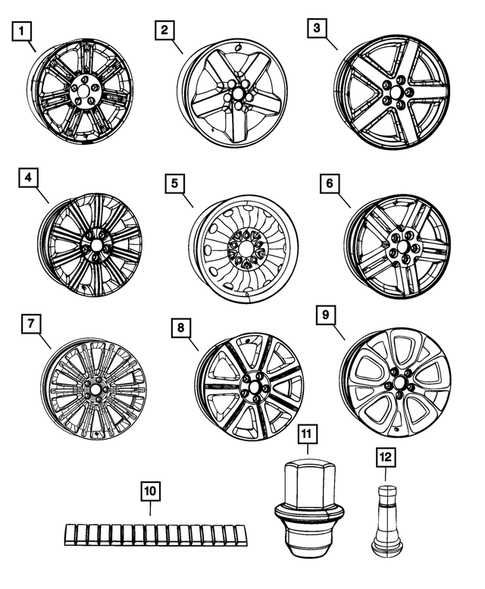 1
2
3
4
5
6
7
8
9
10
11
12