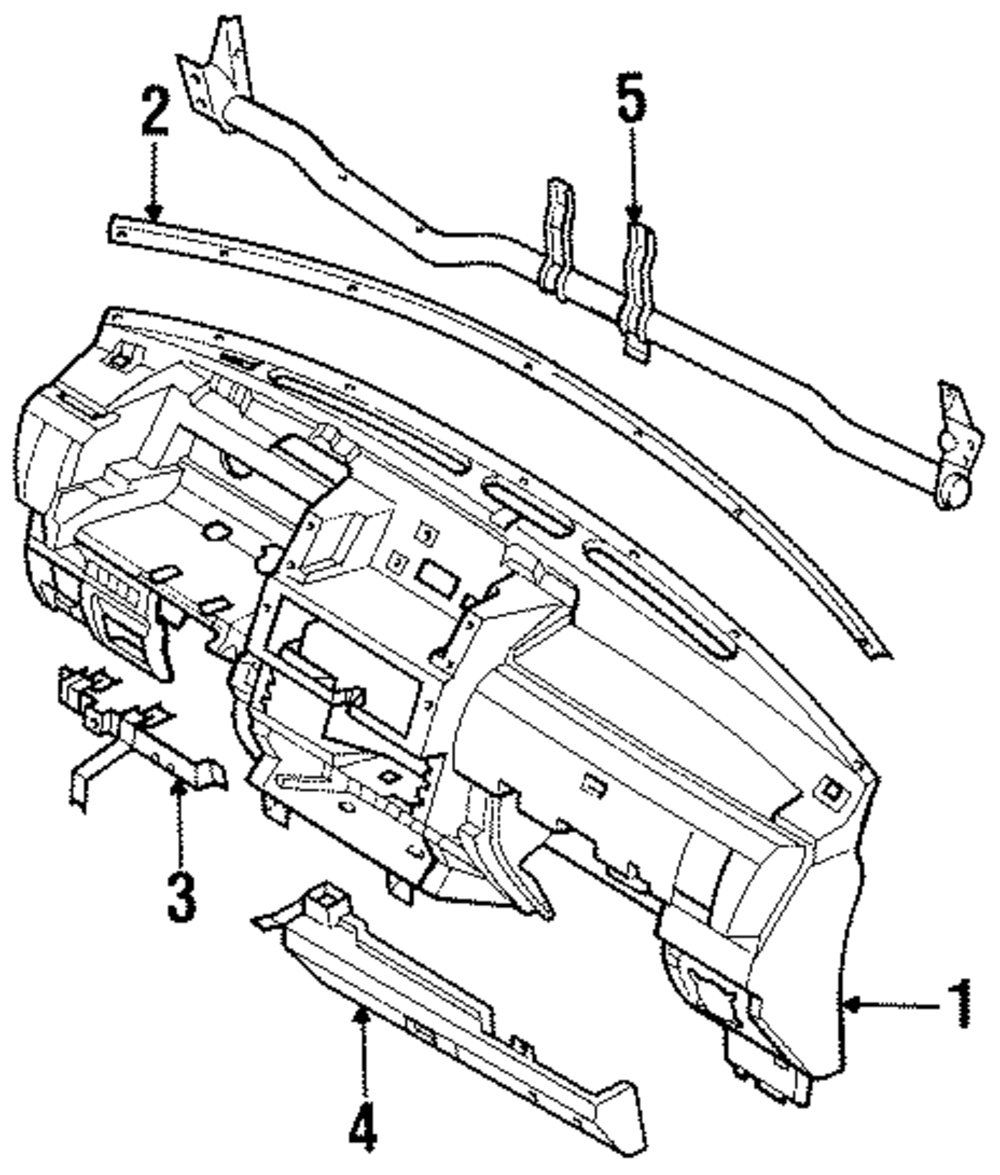 2
5
3
4
1